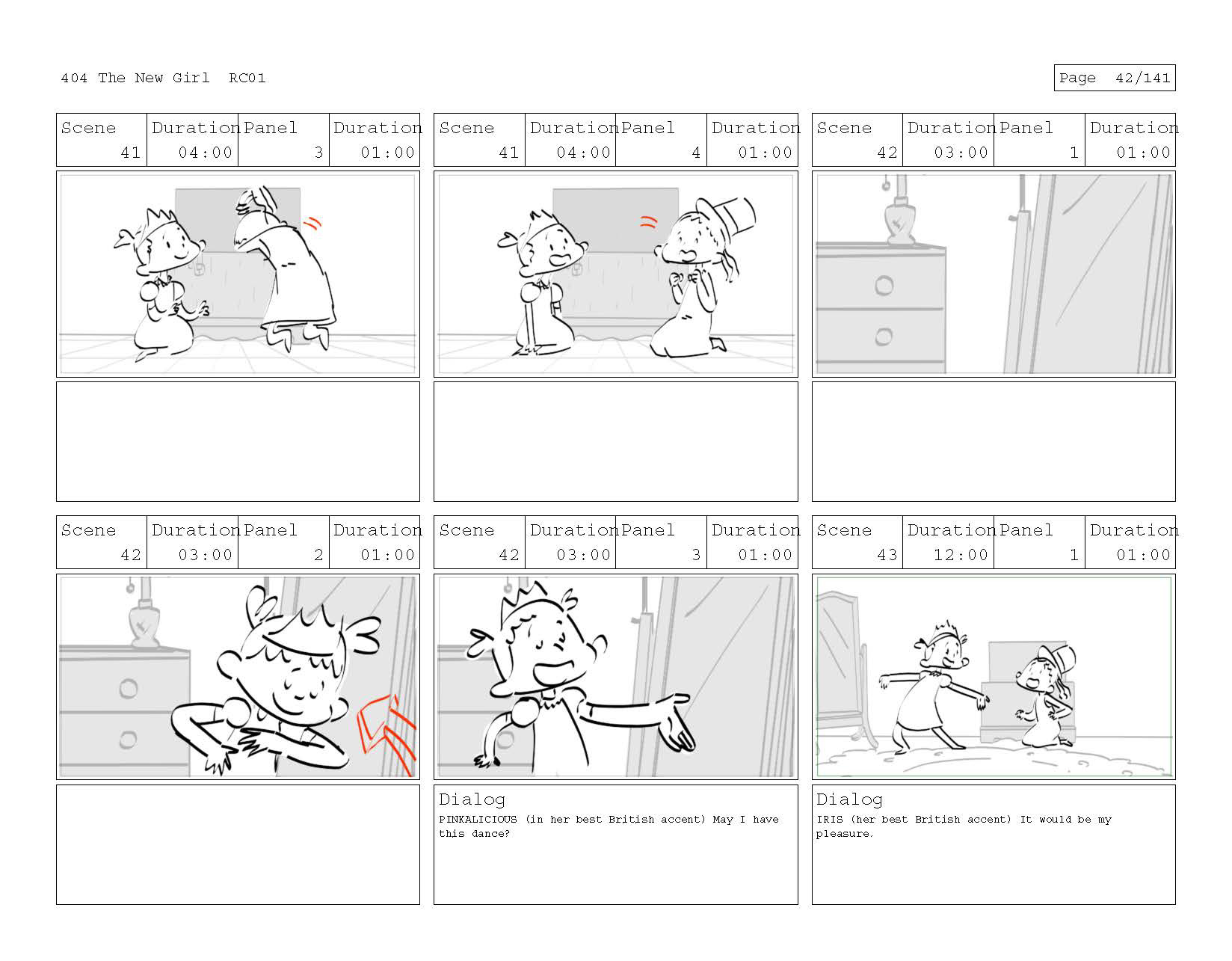 404 The New Girl RC01

Page 42/141

| Scene | Duration | Panel | Duration |
|---|---|---|---|
| 41 | 04:00 | 3 | 01:00 |

| Scene | Duration | Panel | Duration |
|---|---|---|---|
| 41 | 04:00 | 4 | 01:00 |

| Scene | Duration | Panel | Duration |
|---|---|---|---|
| 42 | 03:00 | 1 | 01:00 |

| Scene | Duration | Panel | Duration |
|---|---|---|---|
| 42 | 03:00 | 2 | 01:00 |

| Scene | Duration | Panel | Duration |
|---|---|---|---|
| 42 | 03:00 | 3 | 01:00 |

Dialog
PINKALICIOUS (in her best British accent) May I have this dance?

| Scene | Duration | Panel | Duration |
|---|---|---|---|
| 43 | 12:00 | 1 | 01:00 |

Dialog
IRIS (her best British accent) It would be my pleasure.