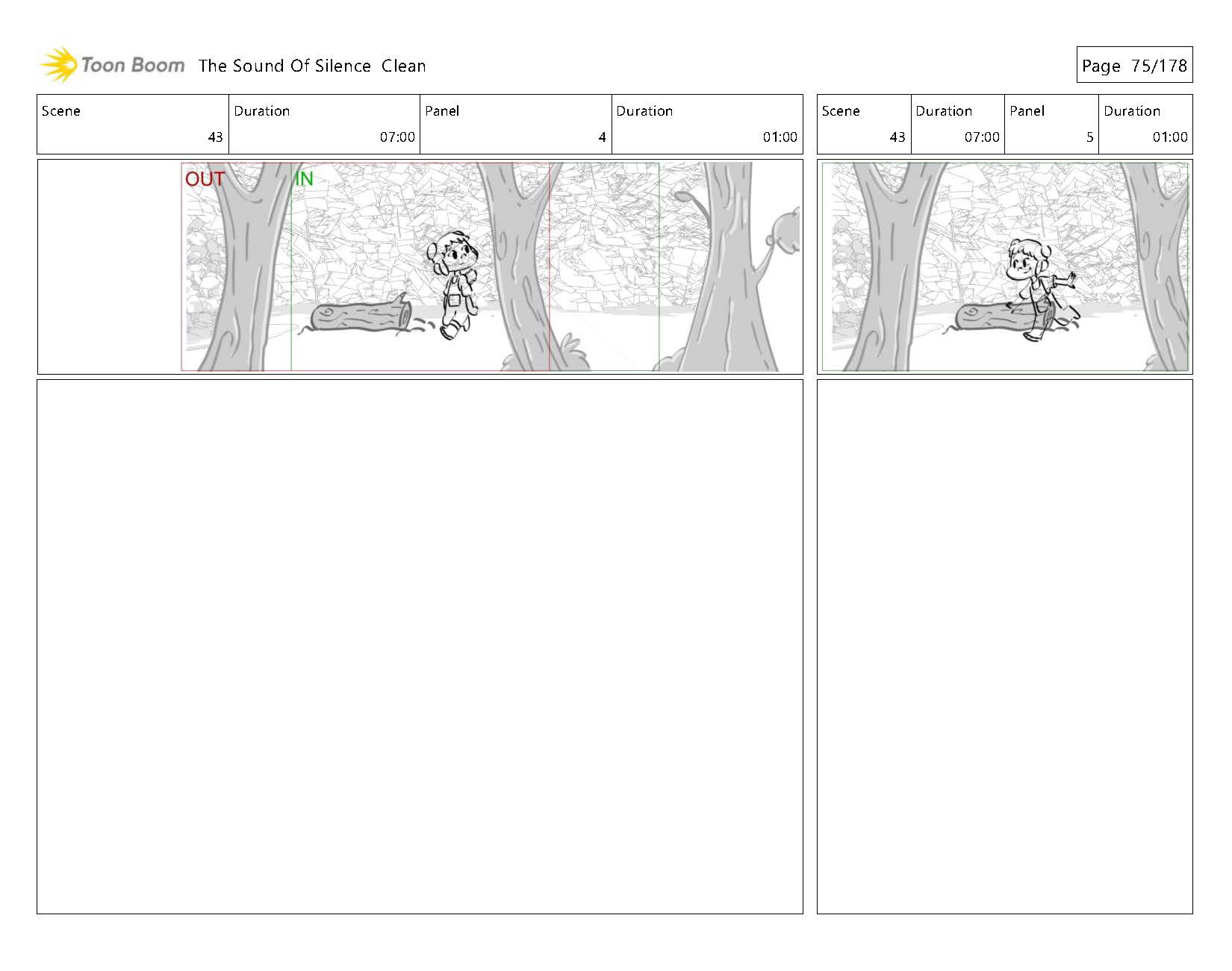 Toon Boom The Sound Of Silence Clean

Page 75/178

| Scene | Duration | Panel | Duration |
|---|---|---|---|
| 43 | 07:00 | 4 | 01:00 |

OUT IN

| Scene | Duration | Panel | Duration |
|---|---|---|---|
| 43 | 07:00 | 5 | 01:00 |