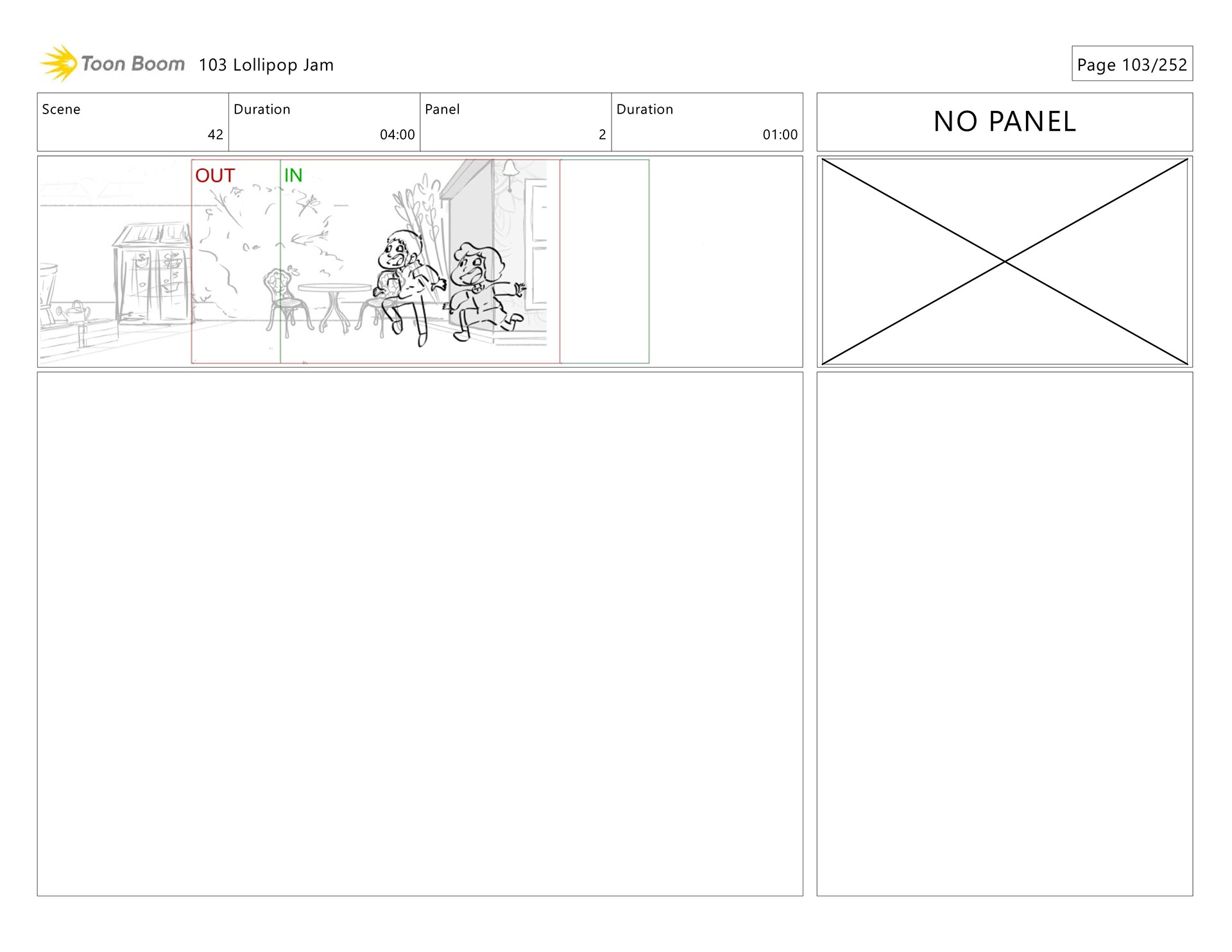 Toon Boom 103 Lollipop Jam

Page 103/252

| Scene | Duration | Panel | Duration |
|---|---|---|---|
| 42 | 04:00 | 2 | 01:00 |

NO PANEL

OUT

IN