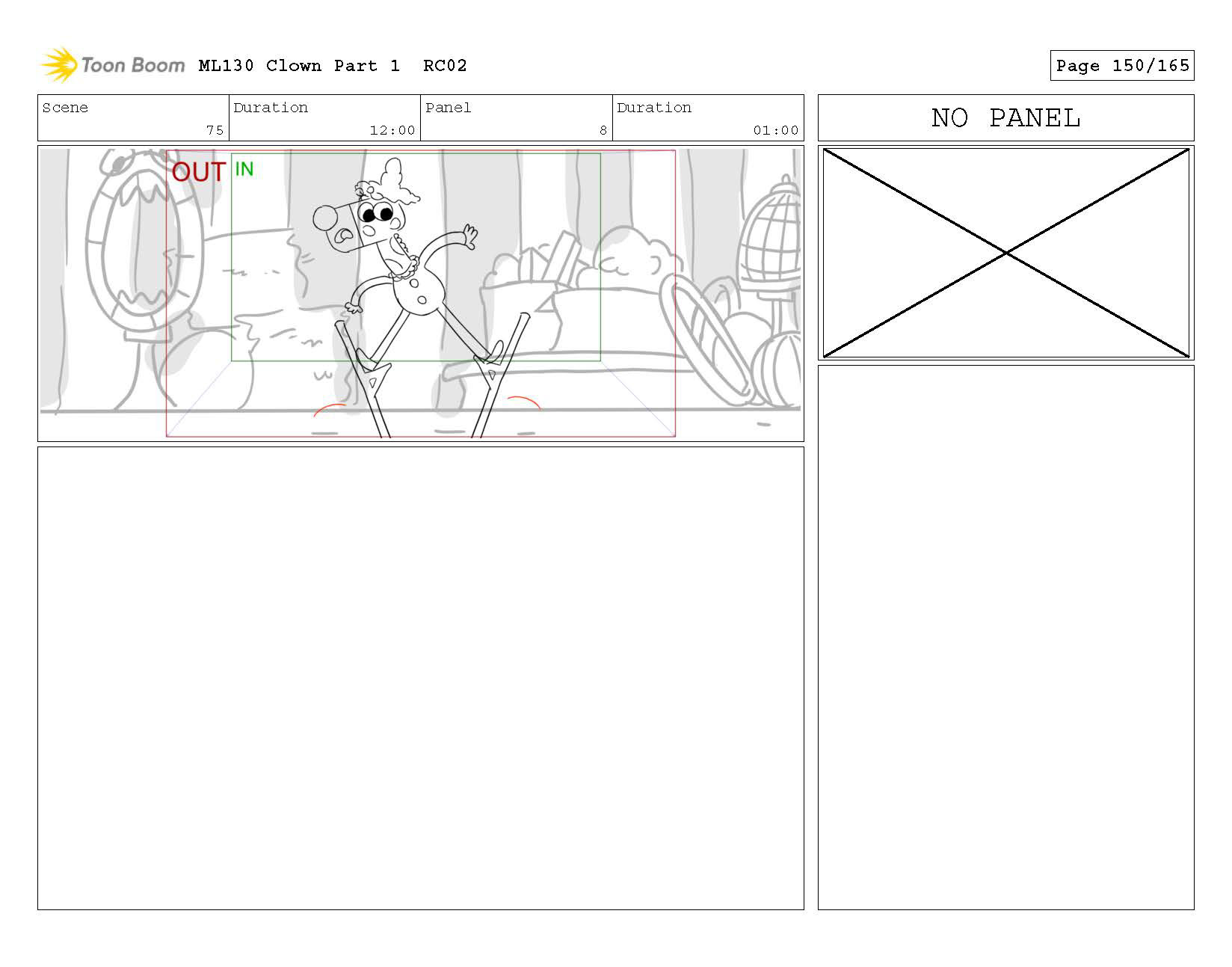 Toon Boom ML130 Clown Part 1 RC02

Page 150/165

| Scene | Duration | Panel | Duration |
|---|---|---|---|
| 75 | 12:00 | 8 | 01:00 |

NO PANEL

OUT IN