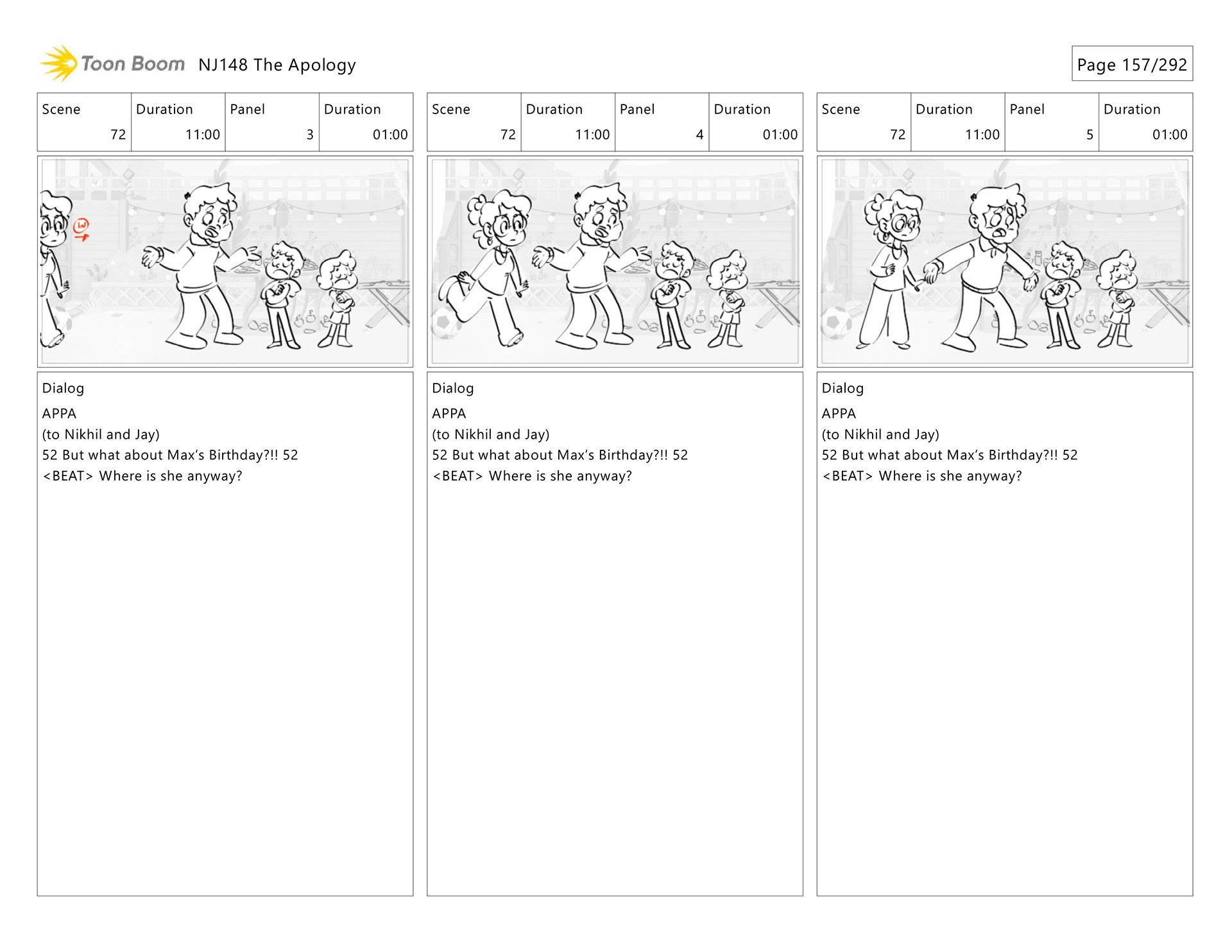 Toon Boom NJ148 The Apology

Page 157/292

| Scene | Duration | Panel | Duration |
|---|---|---|---|
| 72 | 11:00 | 3 | 01:00 |

Dialog
APPA
(to Nikhil and Jay)
52 But what about Max's Birthday?!! 52
<BEAT> Where is she anyway?

| Scene | Duration | Panel | Duration |
|---|---|---|---|
| 72 | 11:00 | 4 | 01:00 |

Dialog
APPA
(to Nikhil and Jay)
52 But what about Max's Birthday?!! 52
<BEAT> Where is she anyway?

| Scene | Duration | Panel | Duration |
|---|---|---|---|
| 72 | 11:00 | 5 | 01:00 |

Dialog
APPA
(to Nikhil and Jay)
52 But what about Max's Birthday?!! 52
<BEAT> Where is she anyway?