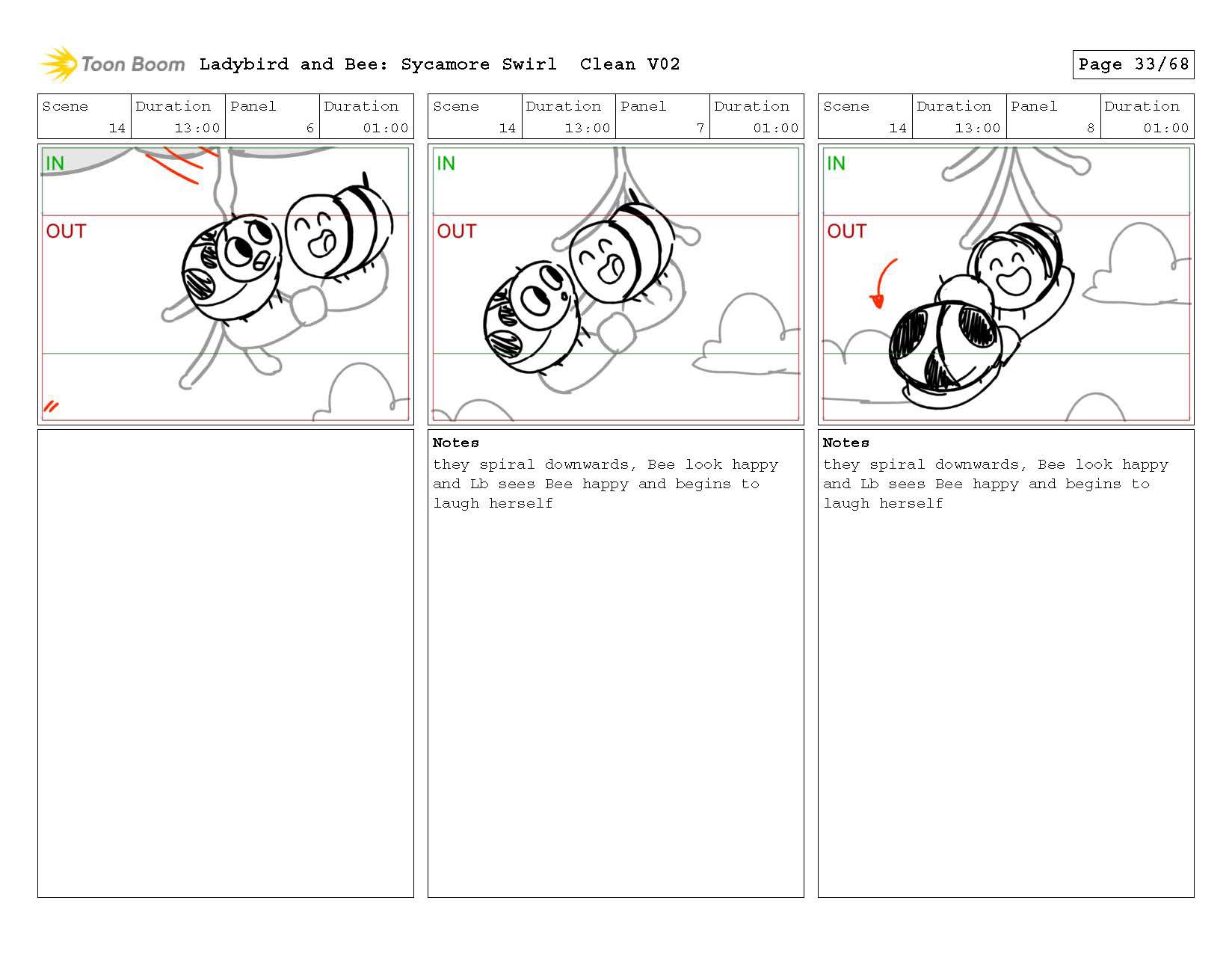 Toon Boom Ladybird and Bee: Sycamore Swirl Clean V02

Page 33/68

| Scene | Duration | Panel | Duration |
|---|---|---|---|
| 14 | 13:00 | 6 | 01:00 |

IN
OUT

| Scene | Duration | Panel | Duration |
|---|---|---|---|
| 14 | 13:00 | 7 | 01:00 |

IN
OUT

Notes
they spiral downwards, Bee look happy and Lb sees Bee happy and begins to laugh herself

| Scene | Duration | Panel | Duration |
|---|---|---|---|
| 14 | 13:00 | 8 | 01:00 |

IN
OUT

Notes
they spiral downwards, Bee look happy and Lb sees Bee happy and begins to laugh herself