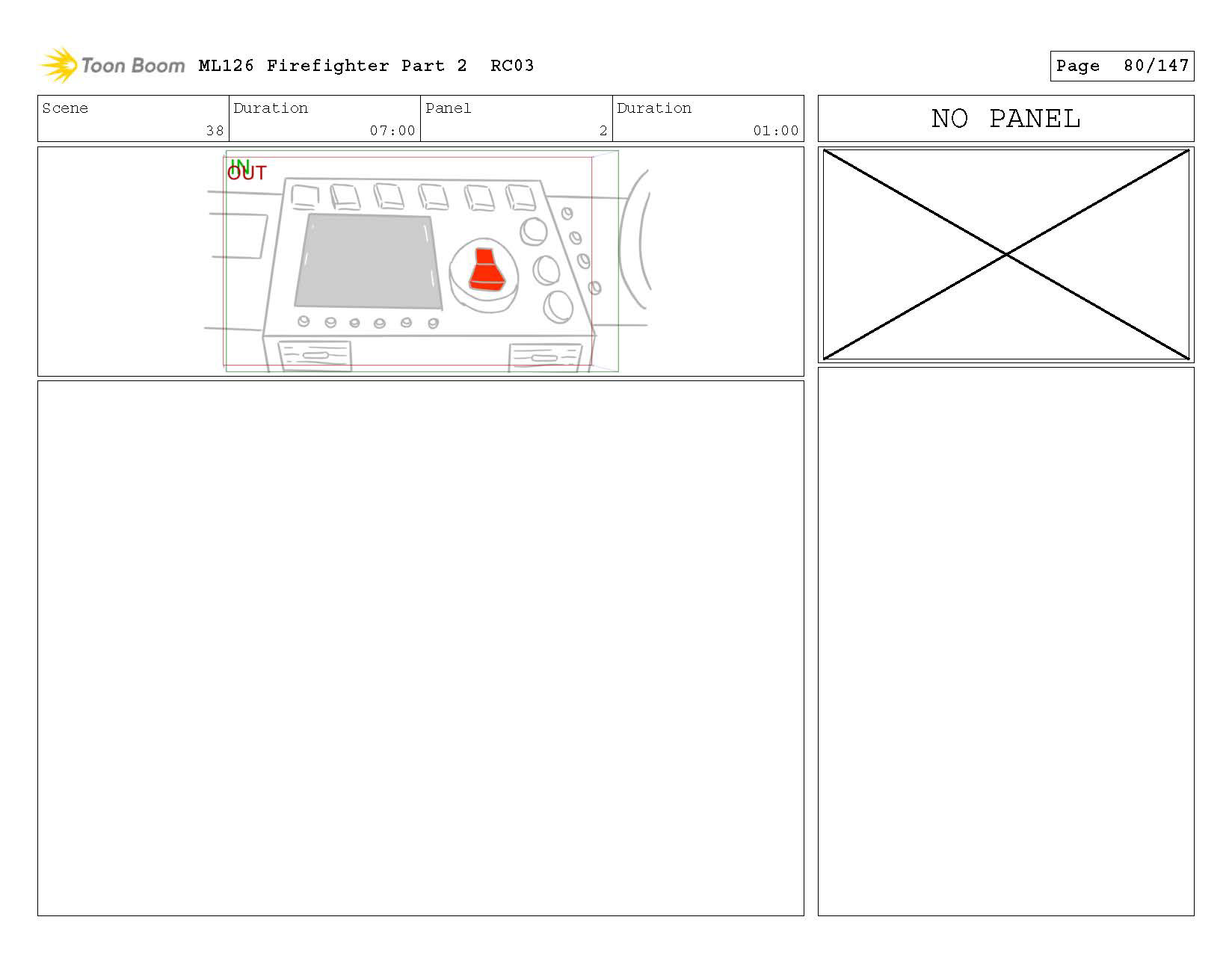 Toon Boom ML126 Firefighter Part 2 RC03

Page 80/147

| Scene | Duration | Panel | Duration |
|---|---|---|---|
| 38 | 07:00 | 2 | 01:00 |

NO PANEL

IN
OUT