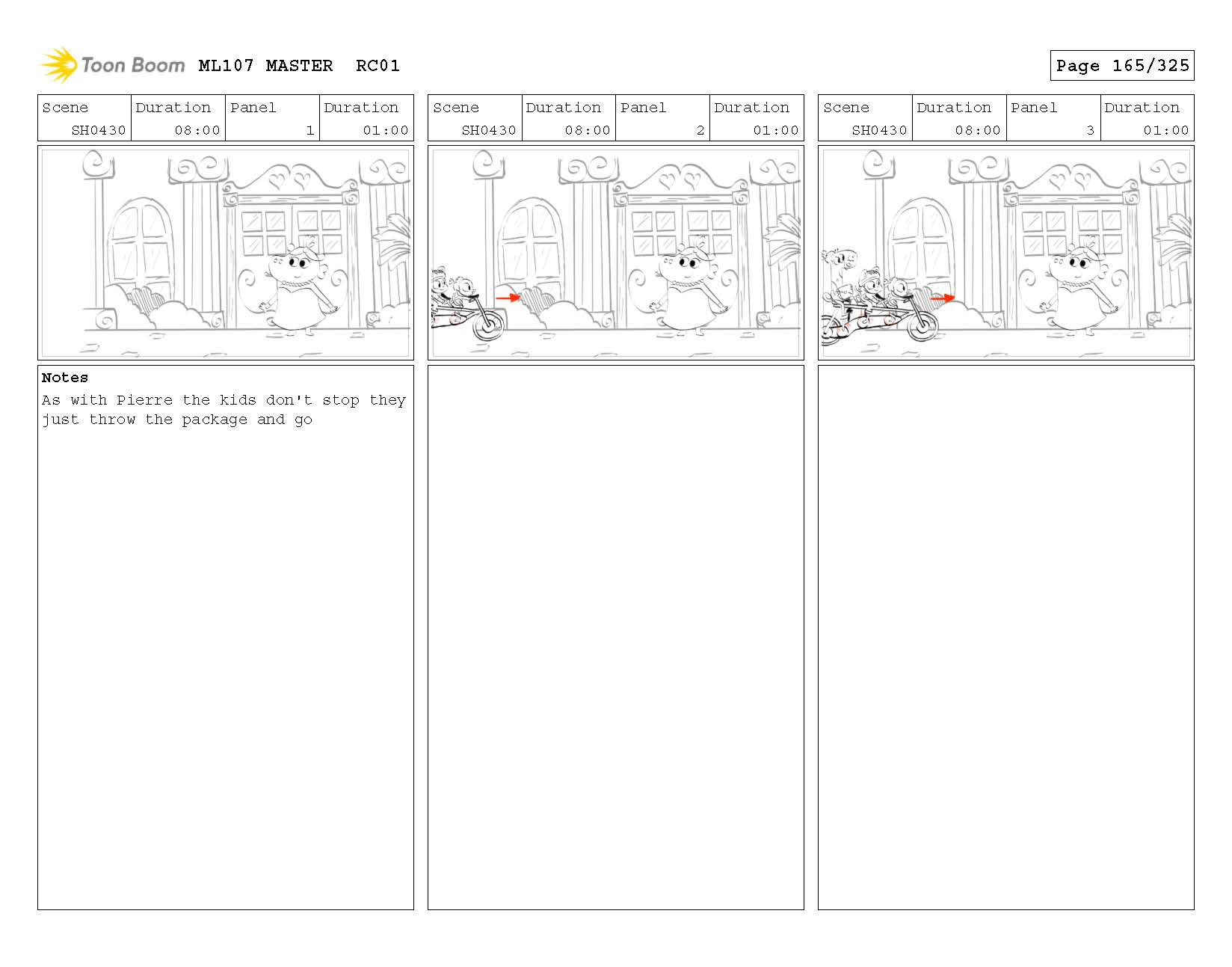 Toon Boom ML107 MASTER RC01

Page 165/325

| Scene | Duration | Panel | Duration |
|---|---|---|---|
| SH0430 | 08:00 | 1 | 01:00 |

Notes
As with Pierre the kids don't stop they just throw the package and go

| Scene | Duration | Panel | Duration |
|---|---|---|---|
| SH0430 | 08:00 | 2 | 01:00 |

| Scene | Duration | Panel | Duration |
|---|---|---|---|
| SH0430 | 08:00 | 3 | 01:00 |