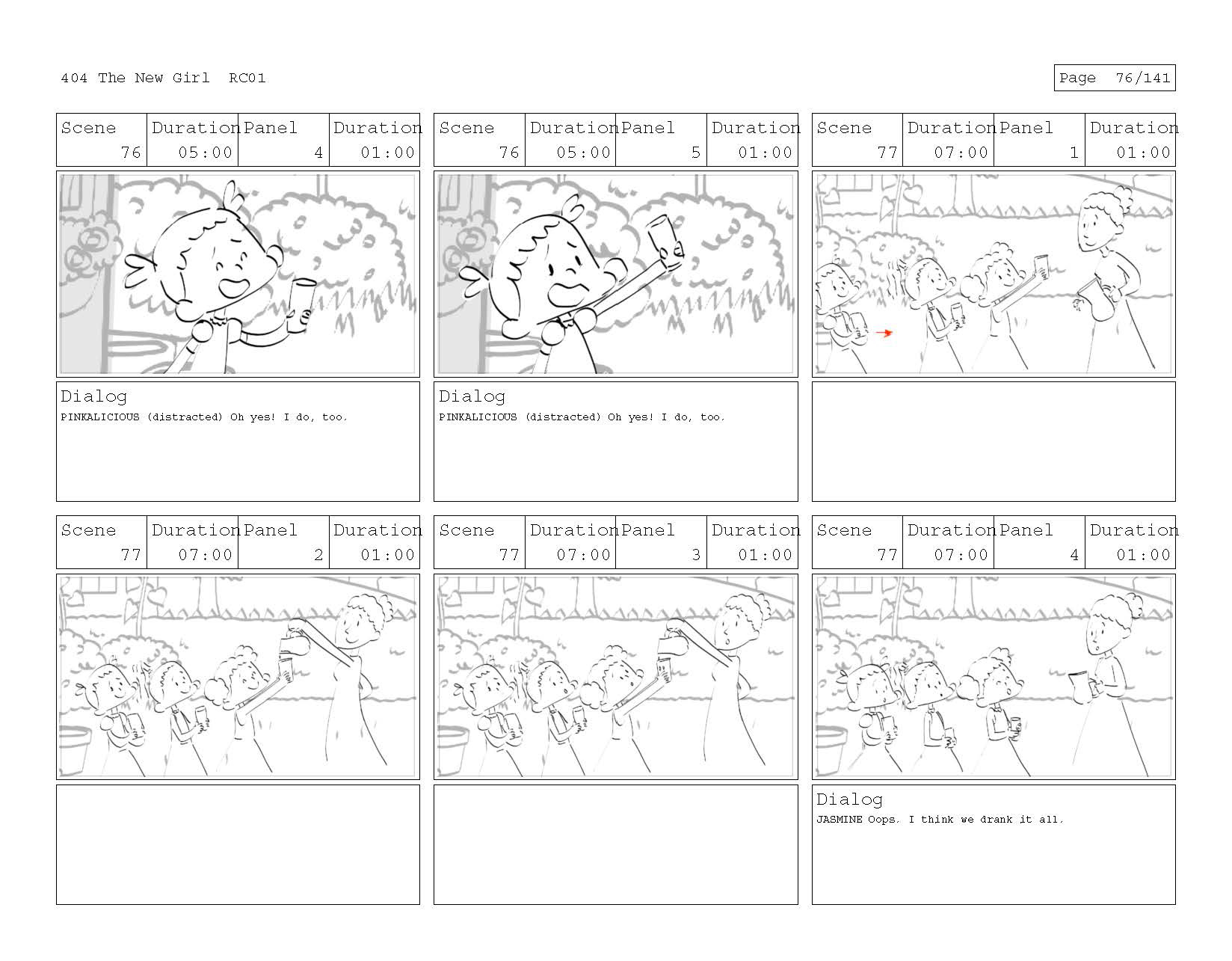 404 The New Girl RC01

Page 76/141

| Scene | Duration | Panel | Duration |
|---|---|---|---|
| 76 | 05:00 | 4 | 01:00 |

Dialog
PINKALICIOUS (distracted) Oh yes! I do, too.

| Scene | Duration | Panel | Duration |
|---|---|---|---|
| 76 | 05:00 | 5 | 01:00 |

Dialog
PINKALICIOUS (distracted) Oh yes! I do, too.

| Scene | Duration | Panel | Duration |
|---|---|---|---|
| 77 | 07:00 | 1 | 01:00 |

| Scene | Duration | Panel | Duration |
|---|---|---|---|
| 77 | 07:00 | 2 | 01:00 |

| Scene | Duration | Panel | Duration |
|---|---|---|---|
| 77 | 07:00 | 3 | 01:00 |

| Scene | Duration | Panel | Duration |
|---|---|---|---|
| 77 | 07:00 | 4 | 01:00 |

Dialog
JASMINE Oops. I think we drank it all.