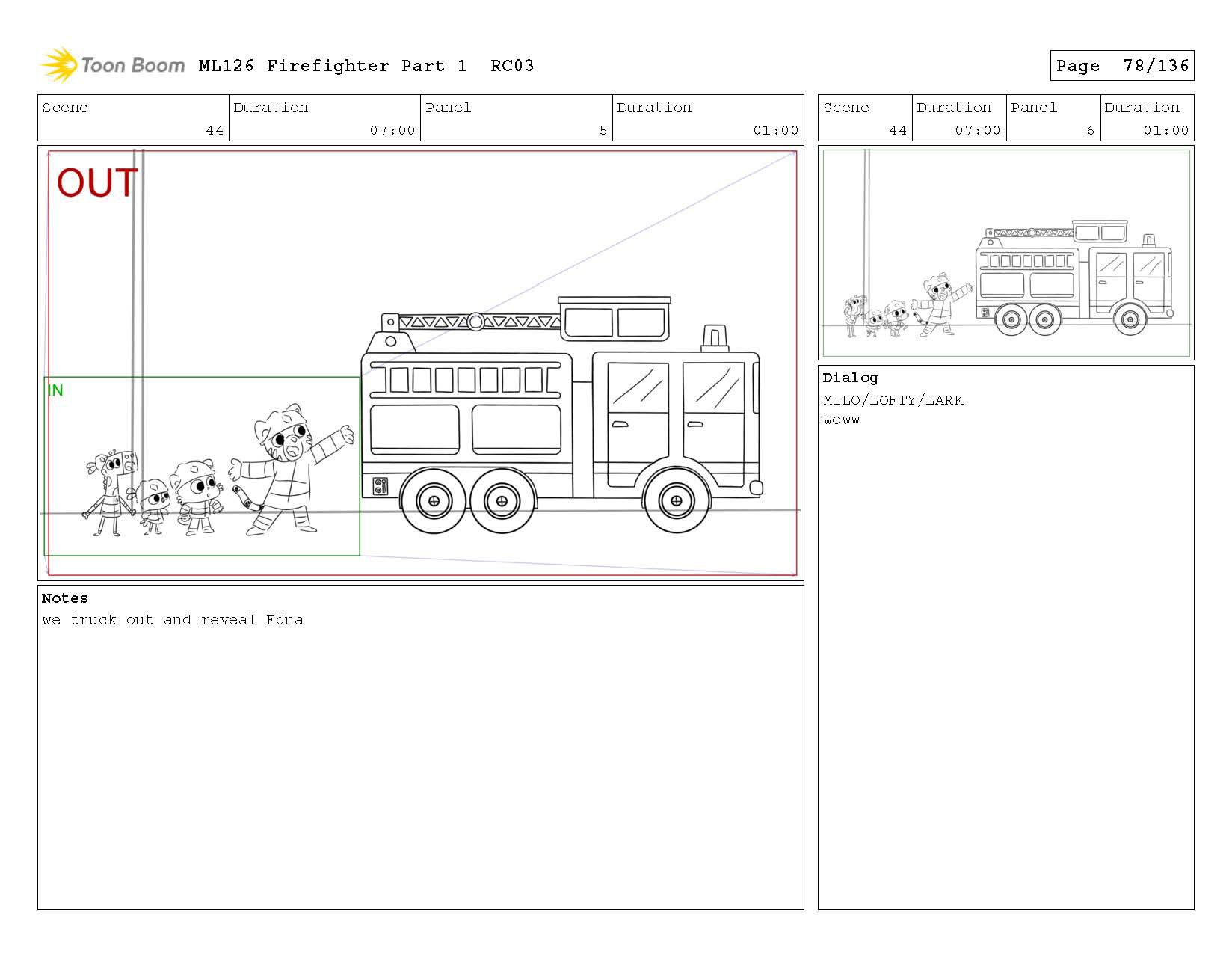 Toon Boom ML126 Firefighter Part 1 RC03

Page 78/136

| Scene | Duration | Panel | Duration |
|---|---|---|---|
| 44 | 07:00 | 5 | 01:00 |

OUT

IN

Notes
we truck out and reveal Edna

| Scene | Duration | Panel | Duration |
|---|---|---|---|
| 44 | 07:00 | 6 | 01:00 |

Dialog
MILO/LOFTY/LARK
woww