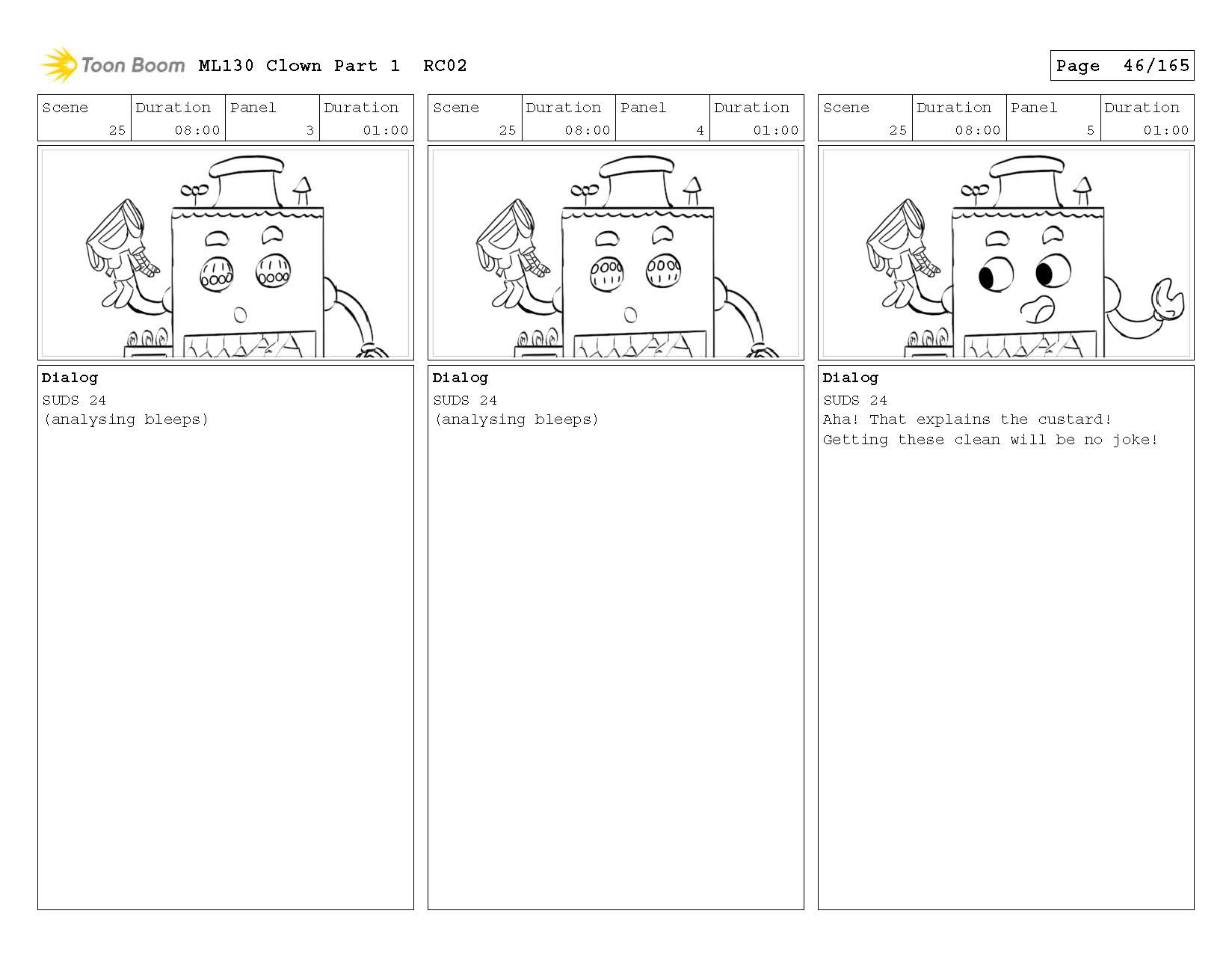 Toon Boom ML130 Clown Part 1 RC02

Page 46/165

| Scene | Duration | Panel | Duration |
|---|---|---|---|
| 25 | 08:00 | 3 | 01:00 |

Dialog
SUDS 24
(analysing bleeps)

| Scene | Duration | Panel | Duration |
|---|---|---|---|
| 25 | 08:00 | 4 | 01:00 |

Dialog
SUDS 24
(analysing bleeps)

| Scene | Duration | Panel | Duration |
|---|---|---|---|
| 25 | 08:00 | 5 | 01:00 |

Dialog
SUDS 24
Aha! That explains the custard!
Getting these clean will be no joke!