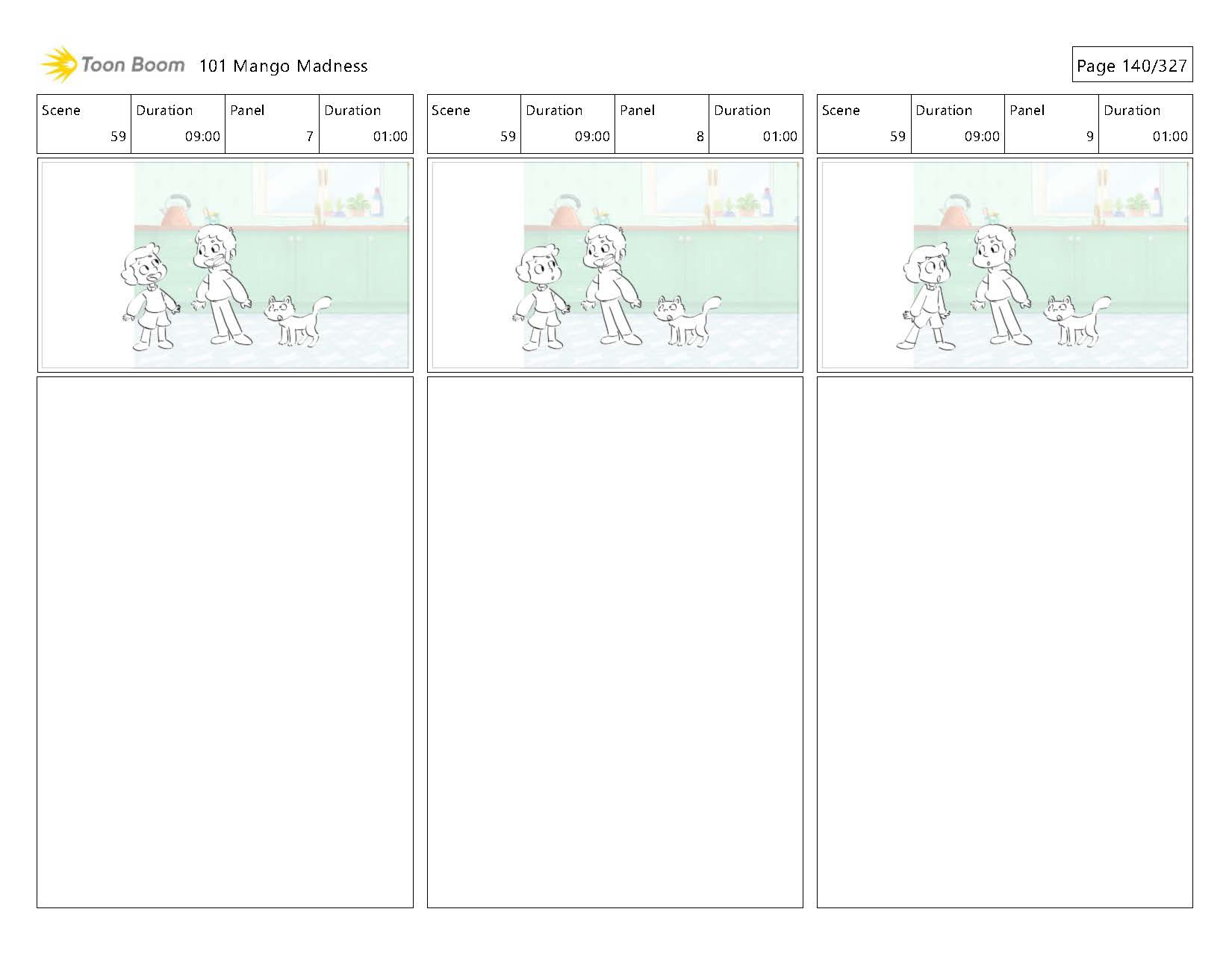 Toon Boom 101 Mango Madness

Page 140/327

| Scene | Duration | Panel | Duration |
|---|---|---|---|
| 59 | 09:00 | 7 | 01:00 |

| Scene | Duration | Panel | Duration |
|---|---|---|---|
| 59 | 09:00 | 8 | 01:00 |

| Scene | Duration | Panel | Duration |
|---|---|---|---|
| 59 | 09:00 | 9 | 01:00 |