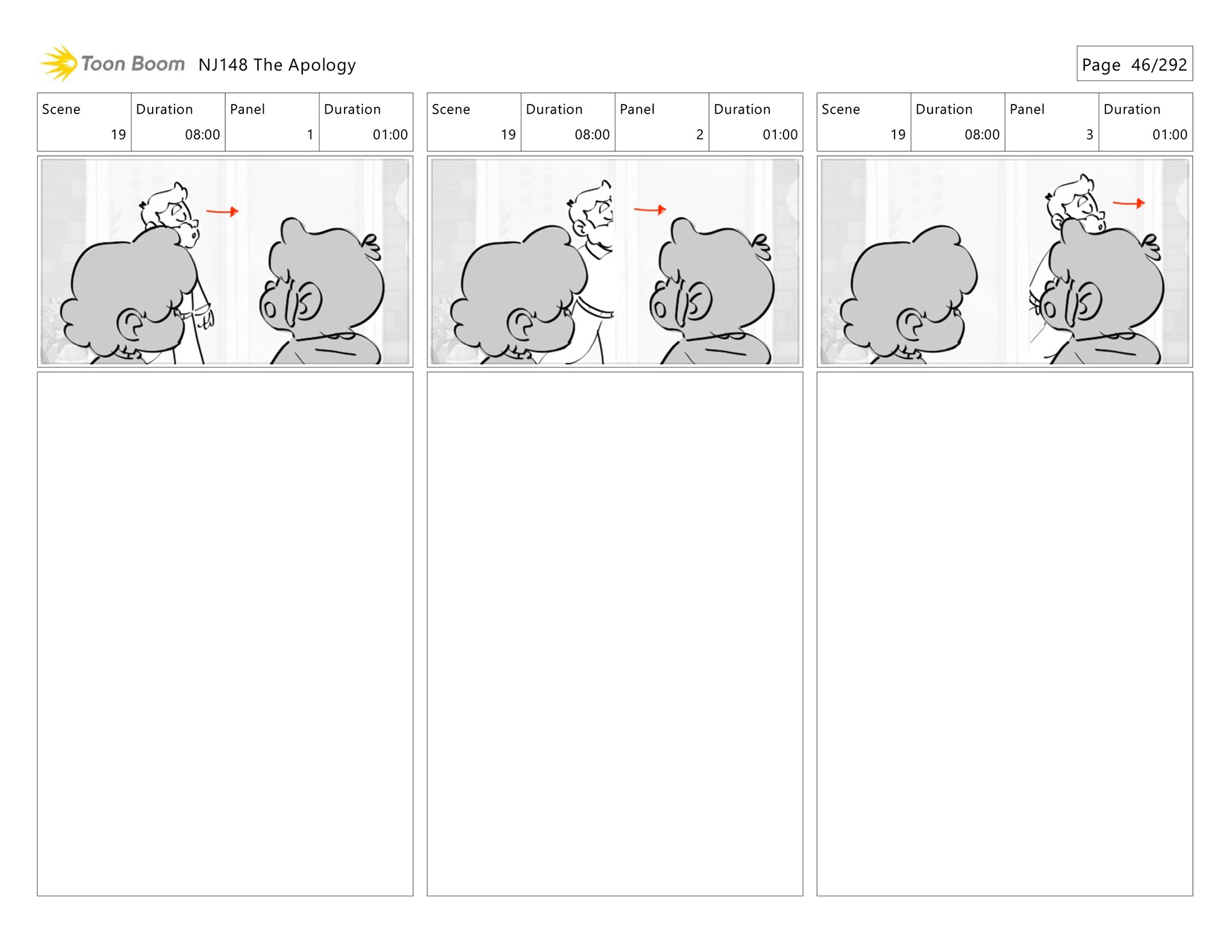 Toon Boom NJ148 The Apology

Page 46/292

| Scene | Duration | Panel | Duration |
|---|---|---|---|
| 19 | 08:00 | 1 | 01:00 |

| Scene | Duration | Panel | Duration |
|---|---|---|---|
| 19 | 08:00 | 2 | 01:00 |

| Scene | Duration | Panel | Duration |
|---|---|---|---|
| 19 | 08:00 | 3 | 01:00 |