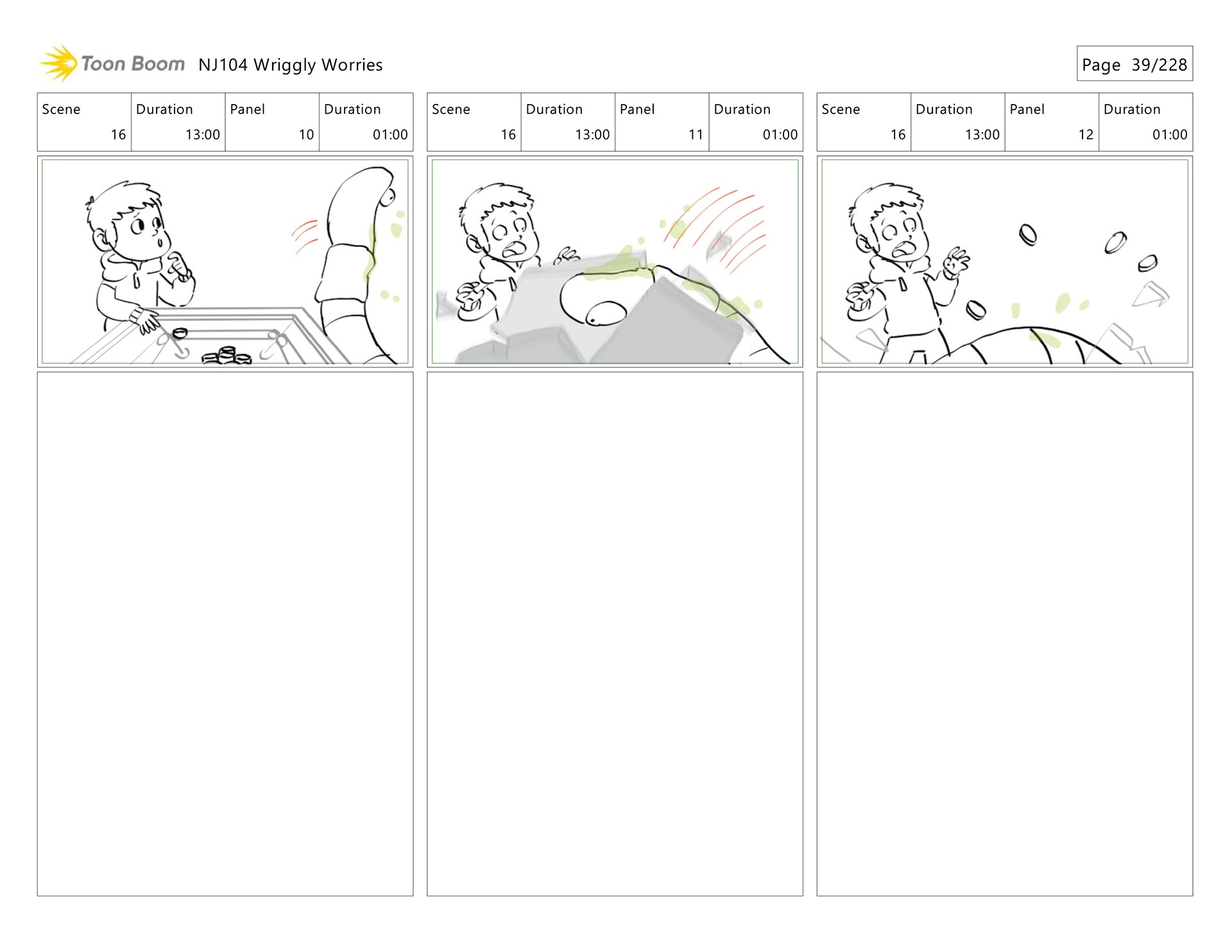 Toon Boom NJ104 Wriggly Worries

Page 39/228

| Scene | Duration | Panel | Duration |
|---|---|---|---|
| 16 | 13:00 | 10 | 01:00 |

| Scene | Duration | Panel | Duration |
|---|---|---|---|
| 16 | 13:00 | 11 | 01:00 |

| Scene | Duration | Panel | Duration |
|---|---|---|---|
| 16 | 13:00 | 12 | 01:00 |