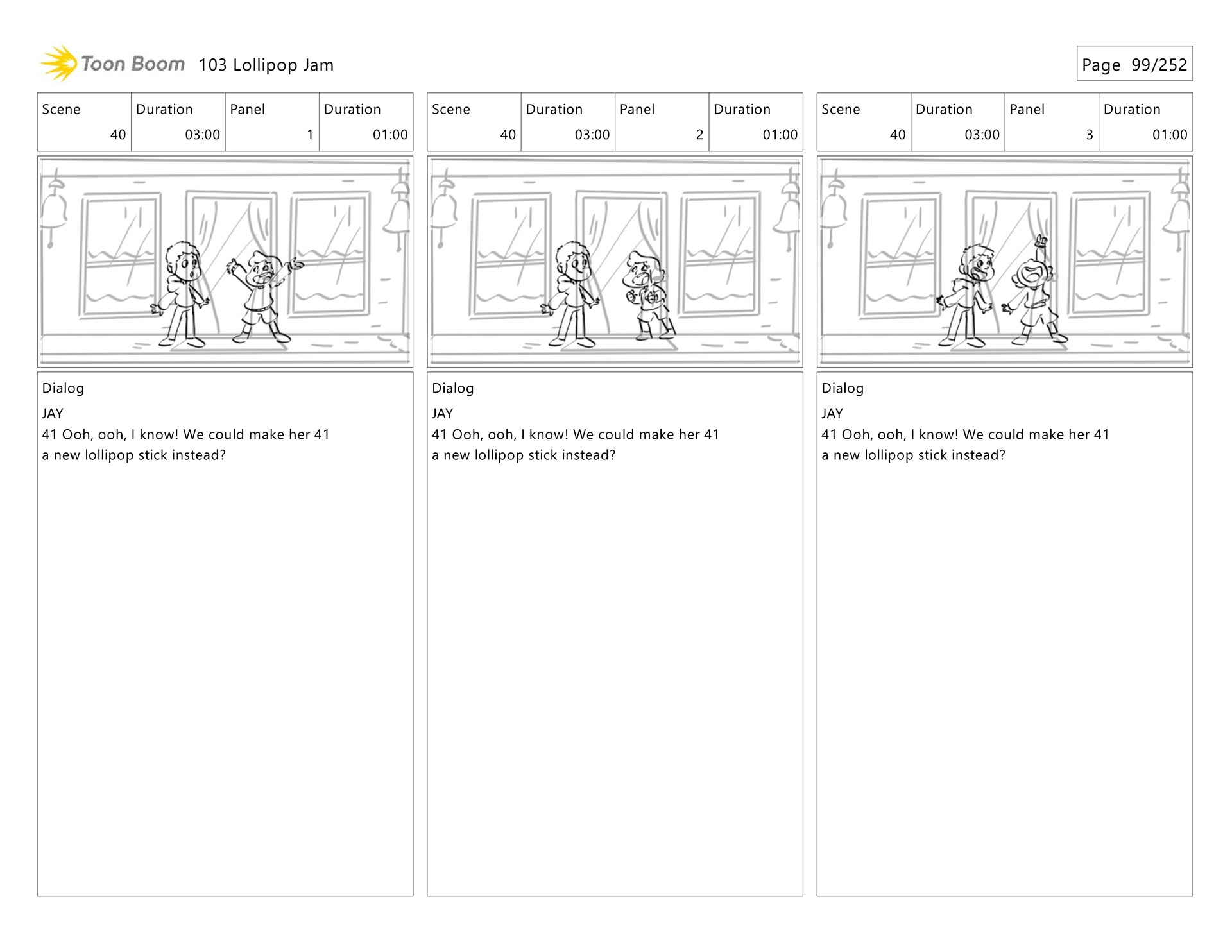 Toon Boom 103 Lollipop Jam

Page 99/252

| Scene | Duration | Panel | Duration |
|---|---|---|---|
| 40 | 03:00 | 1 | 01:00 |

Dialog
JAY
41 Ooh, ooh, I know! We could make her 41
a new lollipop stick instead?

| Scene | Duration | Panel | Duration |
|---|---|---|---|
| 40 | 03:00 | 2 | 01:00 |

Dialog
JAY
41 Ooh, ooh, I know! We could make her 41
a new lollipop stick instead?

| Scene | Duration | Panel | Duration |
|---|---|---|---|
| 40 | 03:00 | 3 | 01:00 |

Dialog
JAY
41 Ooh, ooh, I know! We could make her 41
a new lollipop stick instead?