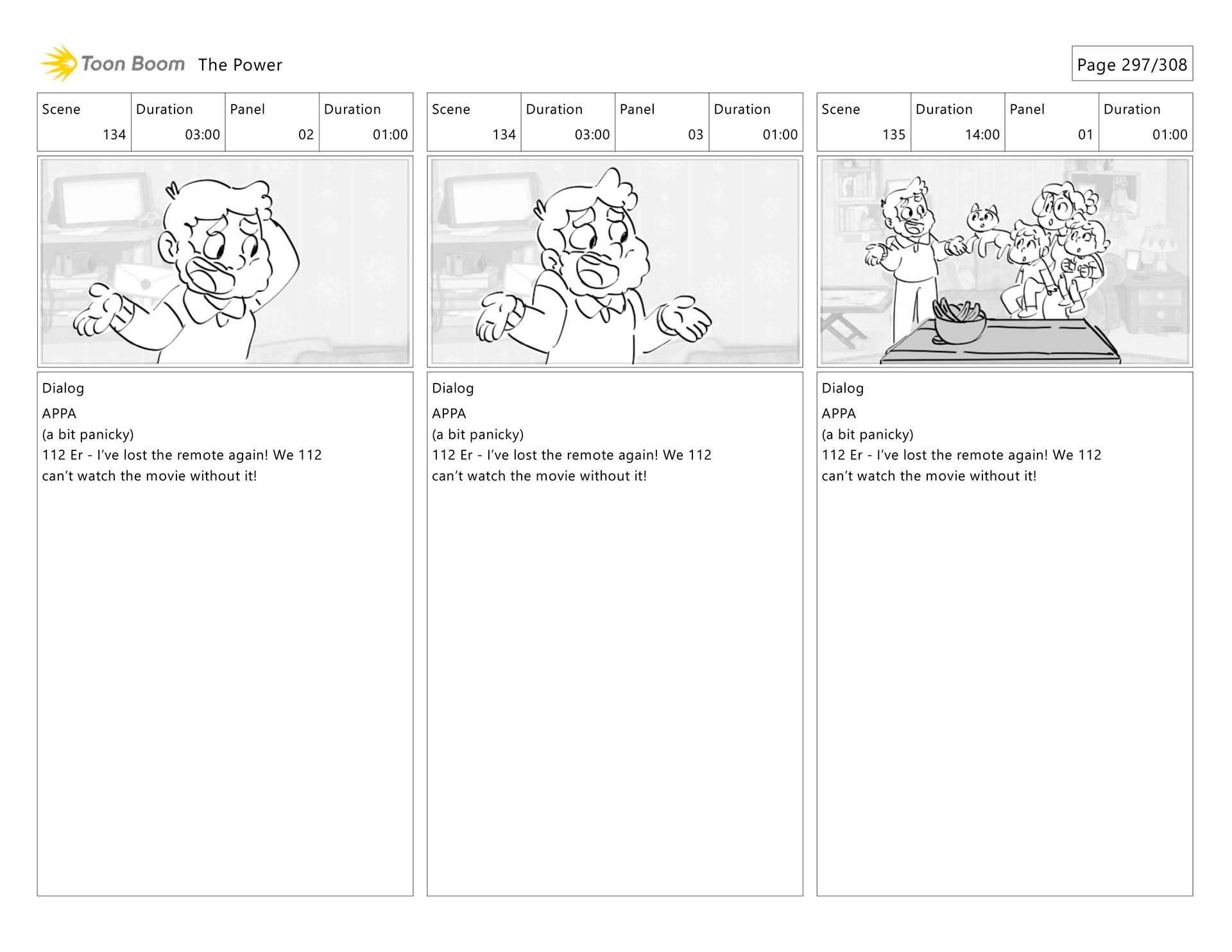 Toon Boom The Power

Page 297/308

| Scene | Duration | Panel | Duration |
|---|---|---|---|
| 134 | 03:00 | 02 | 01:00 |

Dialog
APPA
(a bit panicky)
112 Er - I've lost the remote again! We 112 can't watch the movie without it!

| Scene | Duration | Panel | Duration |
|---|---|---|---|
| 134 | 03:00 | 03 | 01:00 |

Dialog
APPA
(a bit panicky)
112 Er - I've lost the remote again! We 112 can't watch the movie without it!

| Scene | Duration | Panel | Duration |
|---|---|---|---|
| 135 | 14:00 | 01 | 01:00 |

Dialog
APPA
(a bit panicky)
112 Er - I've lost the remote again! We 112 can't watch the movie without it!