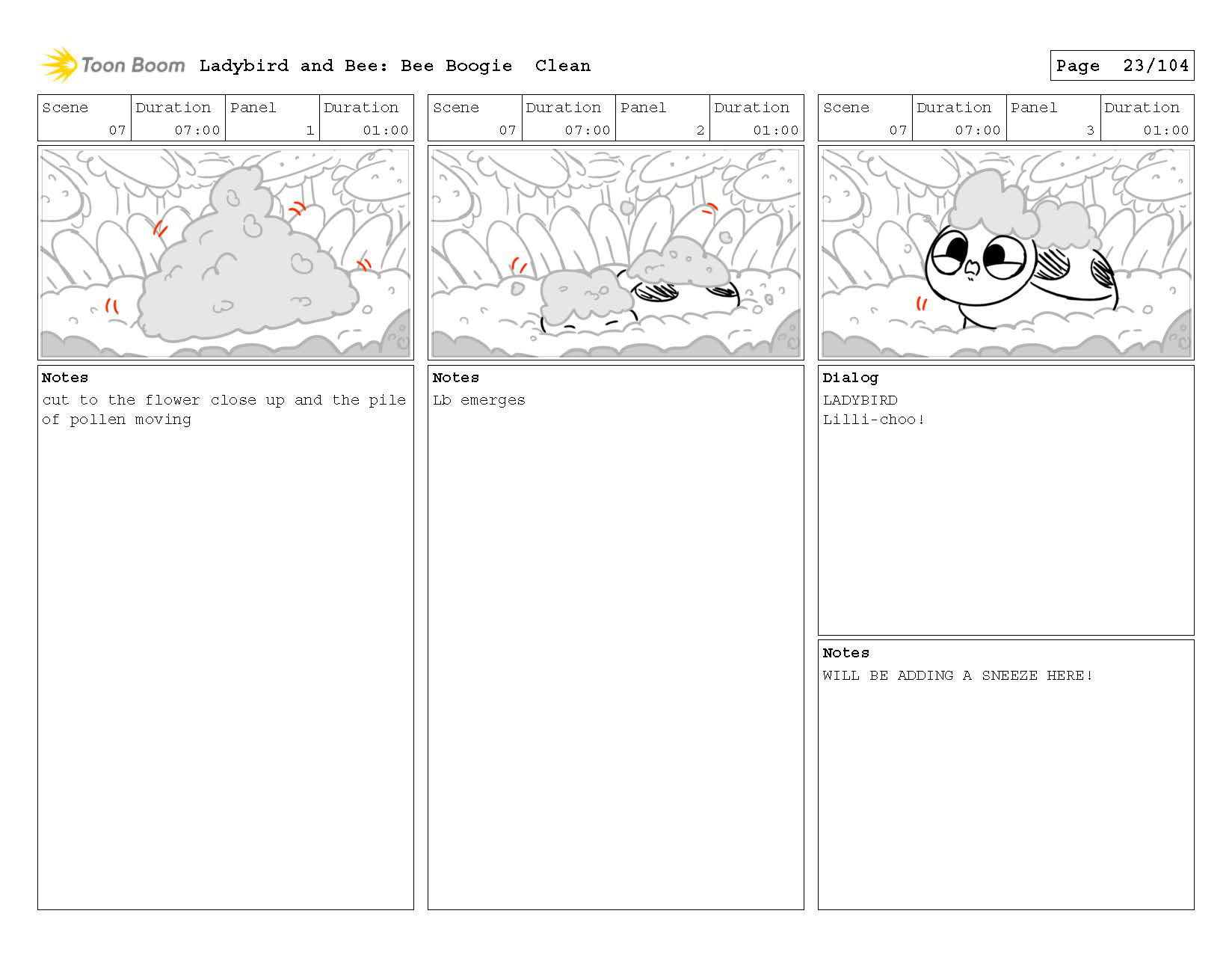 Toon Boom Ladybird and Bee: Bee Boogie Clean

Page 23/104

| Scene | Duration | Panel | Duration |
|---|---|---|---|
| 07 | 07:00 | 1 | 01:00 |

Notes
cut to the flower close up and the pile of pollen moving

| Scene | Duration | Panel | Duration |
|---|---|---|---|
| 07 | 07:00 | 2 | 01:00 |

Notes
Lb emerges

| Scene | Duration | Panel | Duration |
|---|---|---|---|
| 07 | 07:00 | 3 | 01:00 |

Dialog
LADYBIRD
Lilli-choo!

Notes
WILL BE ADDING A SNEEZE HERE!