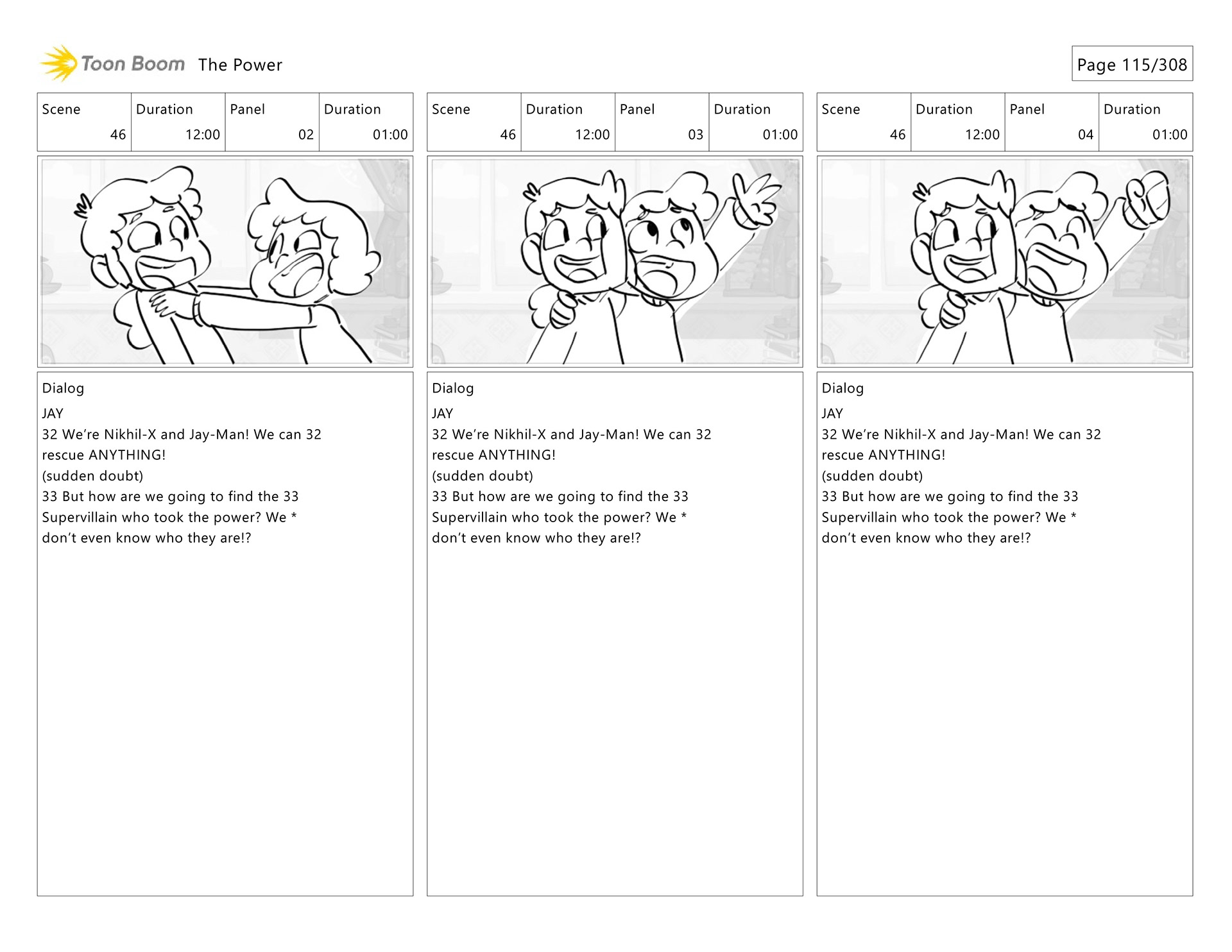 Toon Boom The Power

Page 115/308

| Scene | Duration | Panel | Duration |
|---|---|---|---|
| 46 | 12:00 | 02 | 01:00 |

Dialog
JAY
32 We're Nikhil-X and Jay-Man! We can 32 rescue ANYTHING!
(sudden doubt)
33 But how are we going to find the 33 Supervillain who took the power? We * don't even know who they are!?

| Scene | Duration | Panel | Duration |
|---|---|---|---|
| 46 | 12:00 | 03 | 01:00 |

Dialog
JAY
32 We're Nikhil-X and Jay-Man! We can 32 rescue ANYTHING!
(sudden doubt)
33 But how are we going to find the 33 Supervillain who took the power? We * don't even know who they are!?

| Scene | Duration | Panel | Duration |
|---|---|---|---|
| 46 | 12:00 | 04 | 01:00 |

Dialog
JAY
32 We're Nikhil-X and Jay-Man! We can 32 rescue ANYTHING!
(sudden doubt)
33 But how are we going to find the 33 Supervillain who took the power? We * don't even know who they are!?