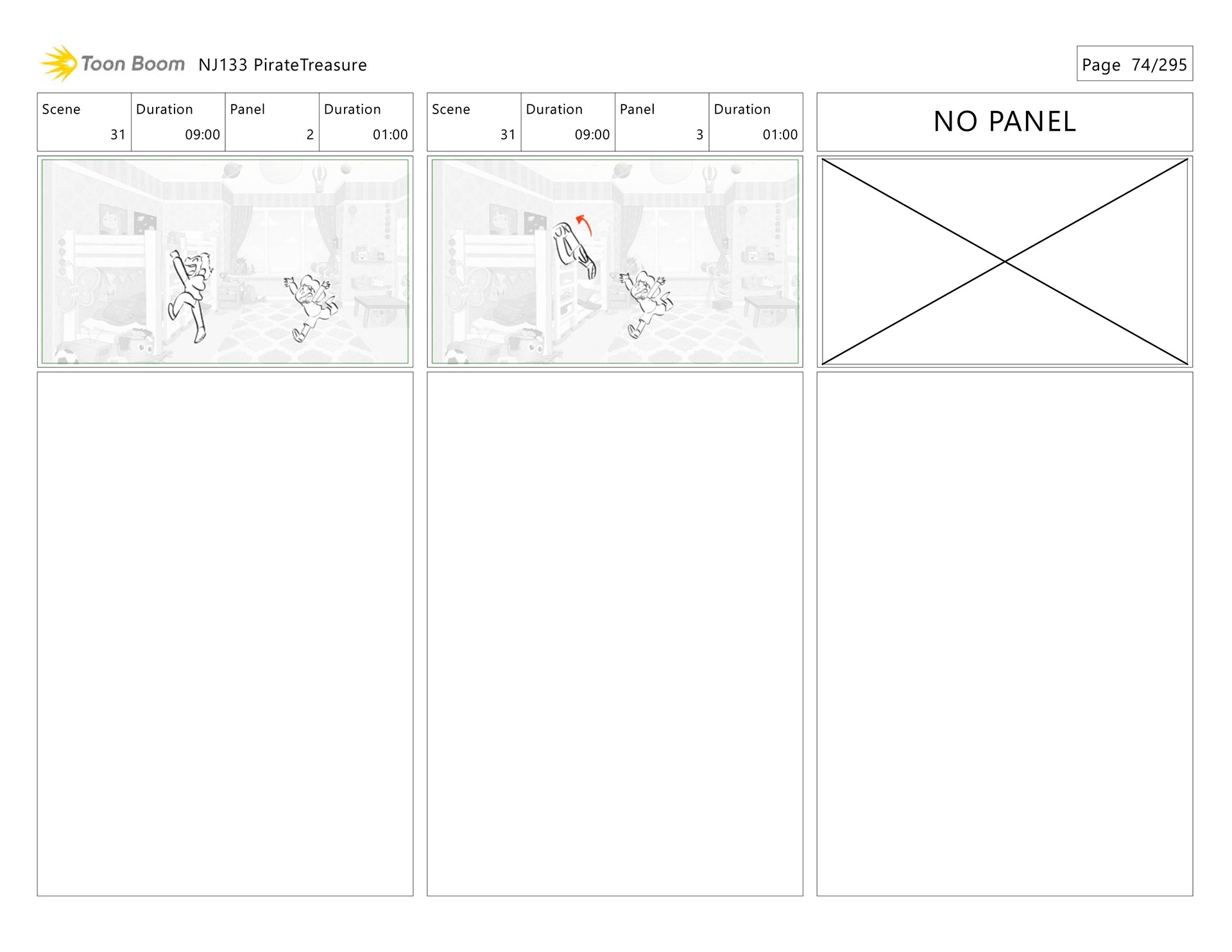 Toon Boom NJ133 PirateTreasure

Page 74/295

| Scene | Duration | Panel | Duration |
|---|---|---|---|
| 31 | 09:00 | 2 | 01:00 |

| Scene | Duration | Panel | Duration |
|---|---|---|---|
| 31 | 09:00 | 3 | 01:00 |

NO PANEL