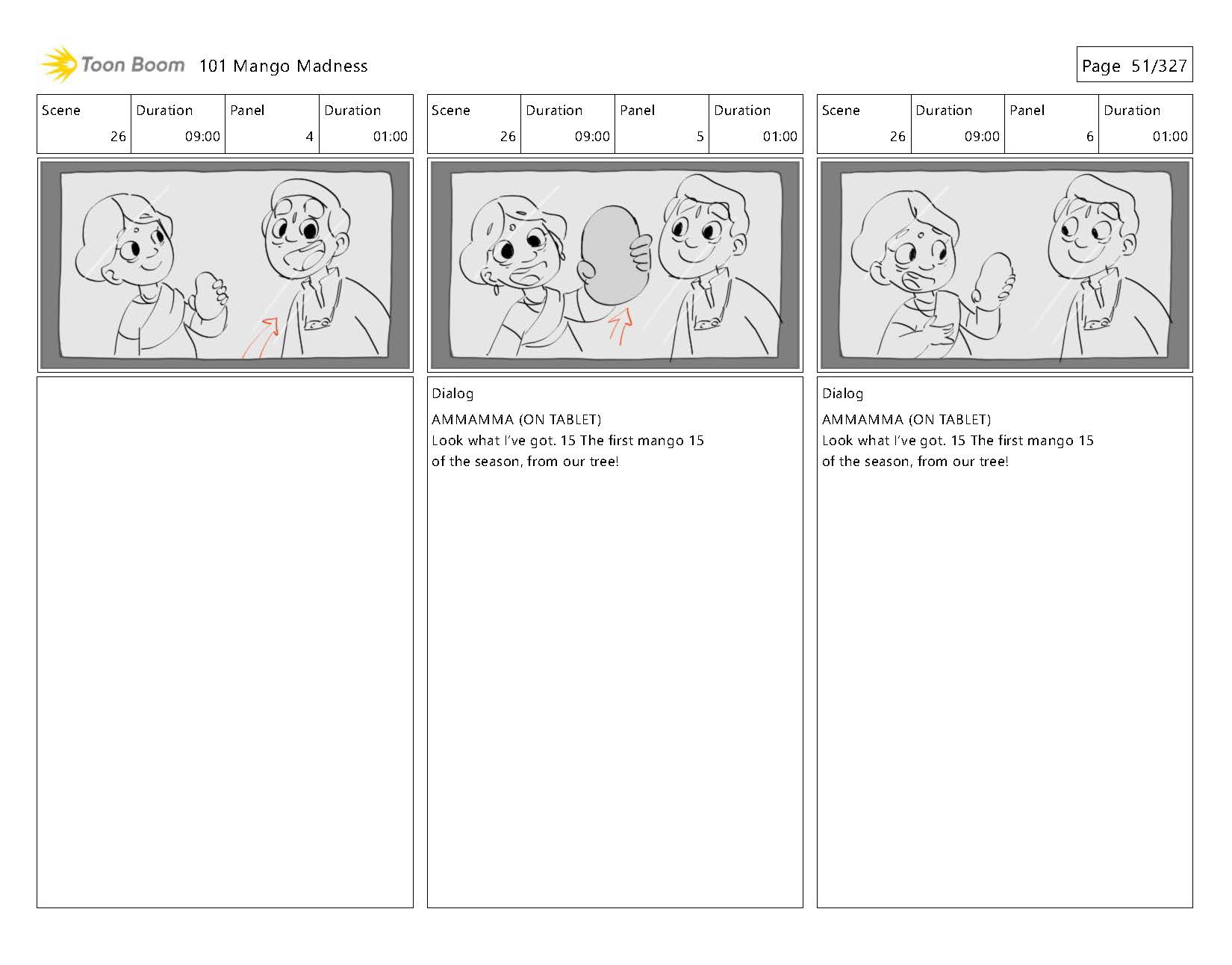 Toon Boom 101 Mango Madness

Page 51/327

| Scene | Duration | Panel | Duration |
|---|---|---|---|
| 26 | 09:00 | 4 | 01:00 |

| Scene | Duration | Panel | Duration |
|---|---|---|---|
| 26 | 09:00 | 5 | 01:00 |

Dialog
AMMAMMA (ON TABLET)
Look what I've got. 15 The first mango 15 of the season, from our tree!

| Scene | Duration | Panel | Duration |
|---|---|---|---|
| 26 | 09:00 | 6 | 01:00 |

Dialog
AMMAMMA (ON TABLET)
Look what I've got. 15 The first mango 15 of the season, from our tree!