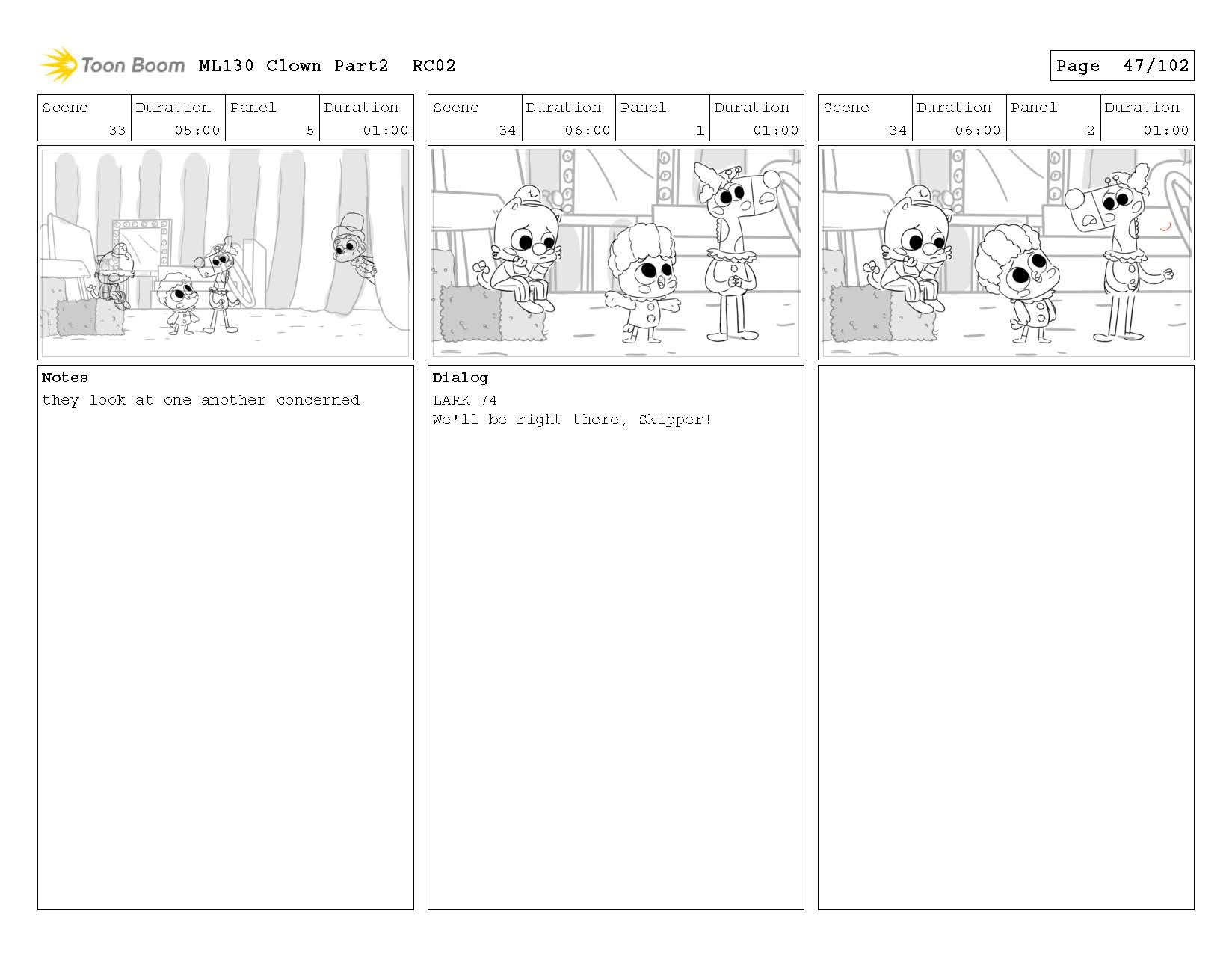 Toon Boom ML130 Clown Part2 RC02

Page 47/102

| Scene | Duration | Panel | Duration |
|---|---|---|---|
| 33 | 05:00 | 5 | 01:00 |

Notes
they look at one another concerned

| Scene | Duration | Panel | Duration |
|---|---|---|---|
| 34 | 06:00 | 1 | 01:00 |

Dialog
LARK 74
We'll be right there, Skipper!

| Scene | Duration | Panel | Duration |
|---|---|---|---|
| 34 | 06:00 | 2 | 01:00 |