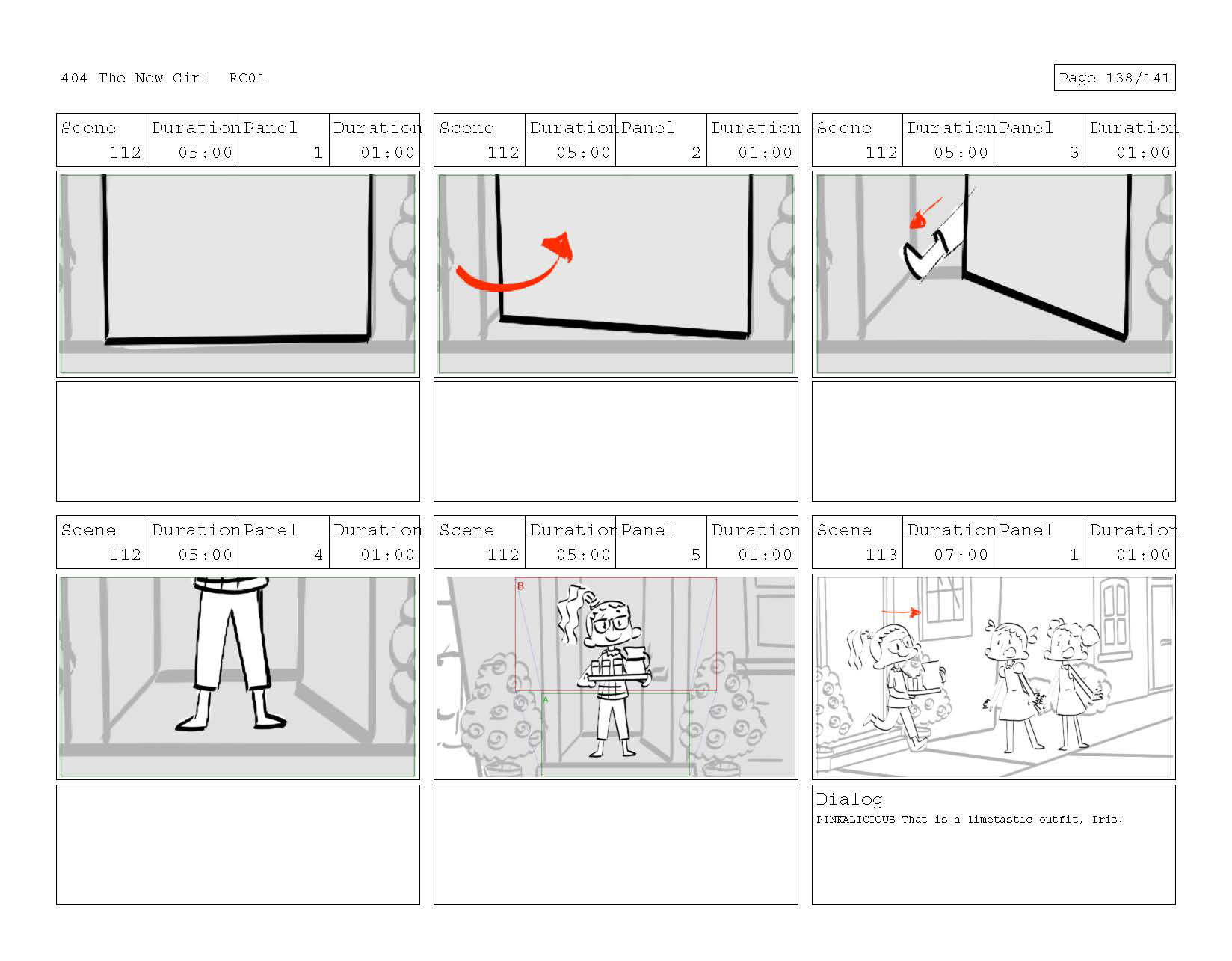 404 The New Girl RC01

Page 138/141

| Scene | Duration | Panel | Duration |
|---|---|---|---|
| 112 | 05:00 | 1 | 01:00 |

| Scene | Duration | Panel | Duration |
|---|---|---|---|
| 112 | 05:00 | 2 | 01:00 |

| Scene | Duration | Panel | Duration |
|---|---|---|---|
| 112 | 05:00 | 3 | 01:00 |

| Scene | Duration | Panel | Duration |
|---|---|---|---|
| 112 | 05:00 | 4 | 01:00 |

| Scene | Duration | Panel | Duration |
|---|---|---|---|
| 112 | 05:00 | 5 | 01:00 |

B

A

| Scene | Duration | Panel | Duration |
|---|---|---|---|
| 113 | 07:00 | 1 | 01:00 |

Dialog
PINKALICIOUS That is a limetastic outfit, Iris!