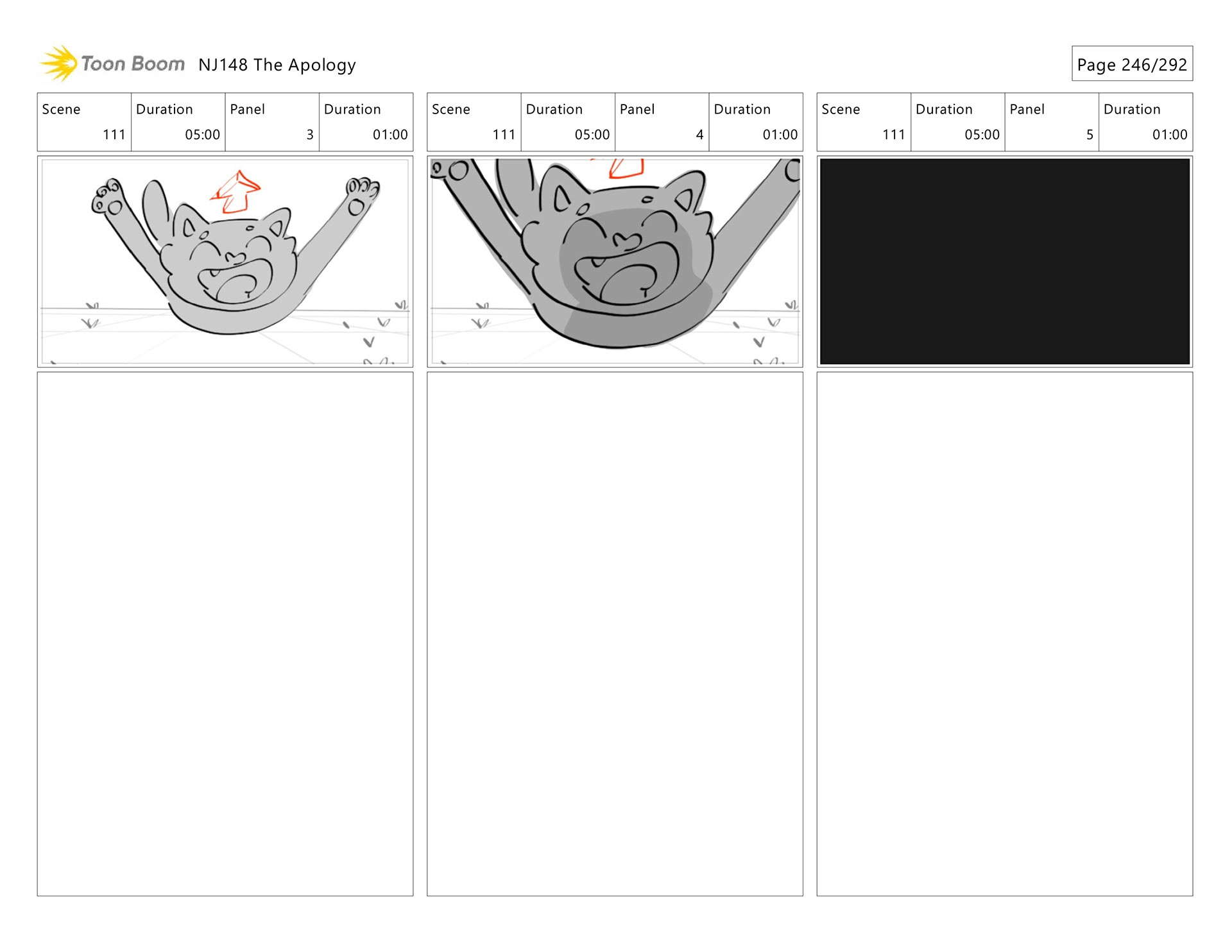 Toon Boom NJ148 The Apology

Page 246/292

| Scene | Duration | Panel | Duration |
|---|---|---|---|
| 111 | 05:00 | 3 | 01:00 |

| Scene | Duration | Panel | Duration |
|---|---|---|---|
| 111 | 05:00 | 4 | 01:00 |

| Scene | Duration | Panel | Duration |
|---|---|---|---|
| 111 | 05:00 | 5 | 01:00 |