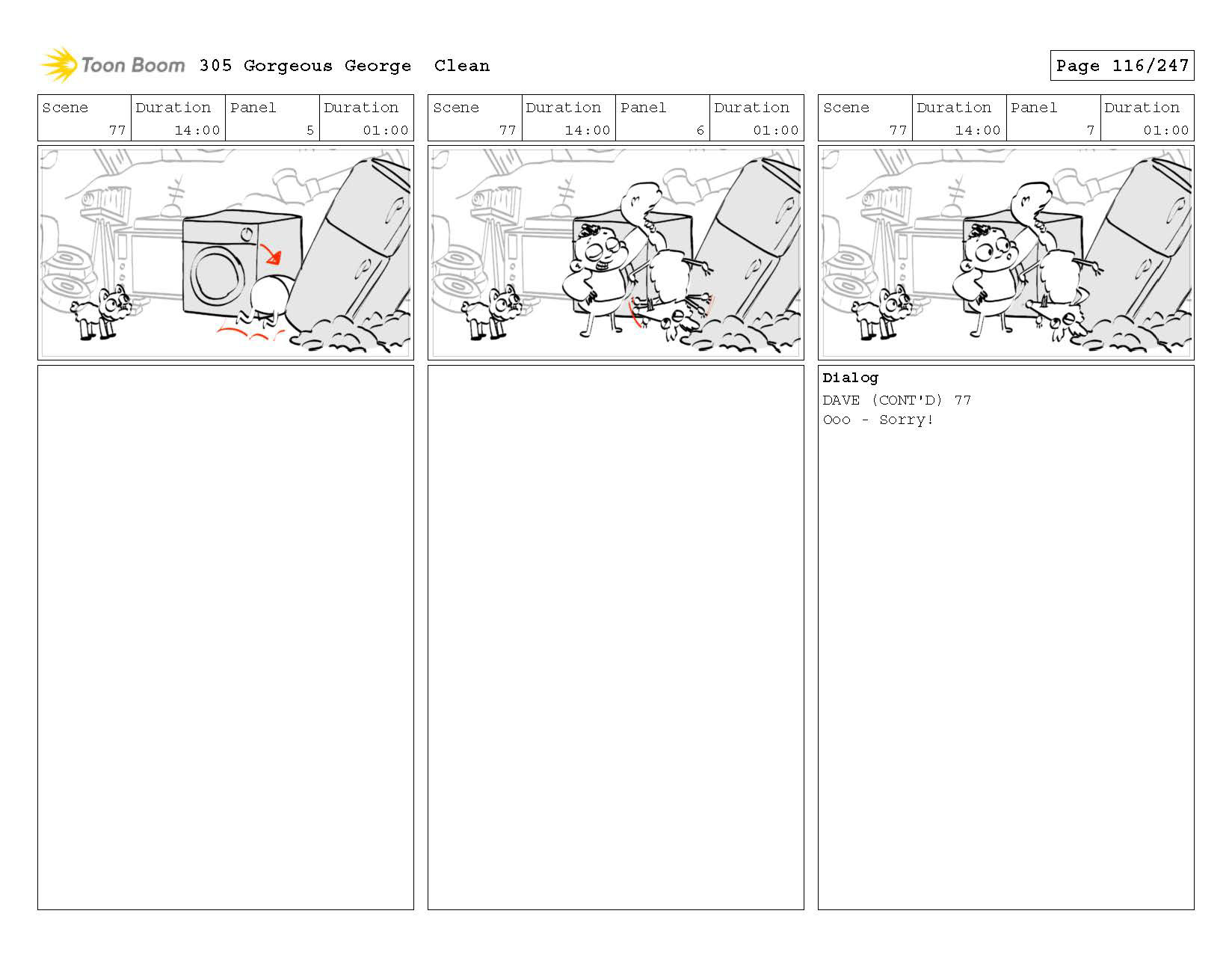 Toon Boom 305 Gorgeous George Clean

Page 116/247

| Scene | Duration | Panel | Duration |
|---|---|---|---|
| 77 | 14:00 | 5 | 01:00 |

| Scene | Duration | Panel | Duration |
|---|---|---|---|
| 77 | 14:00 | 6 | 01:00 |

| Scene | Duration | Panel | Duration |
|---|---|---|---|
| 77 | 14:00 | 7 | 01:00 |

Dialog
DAVE (CONT'D) 77
Ooo - Sorry!