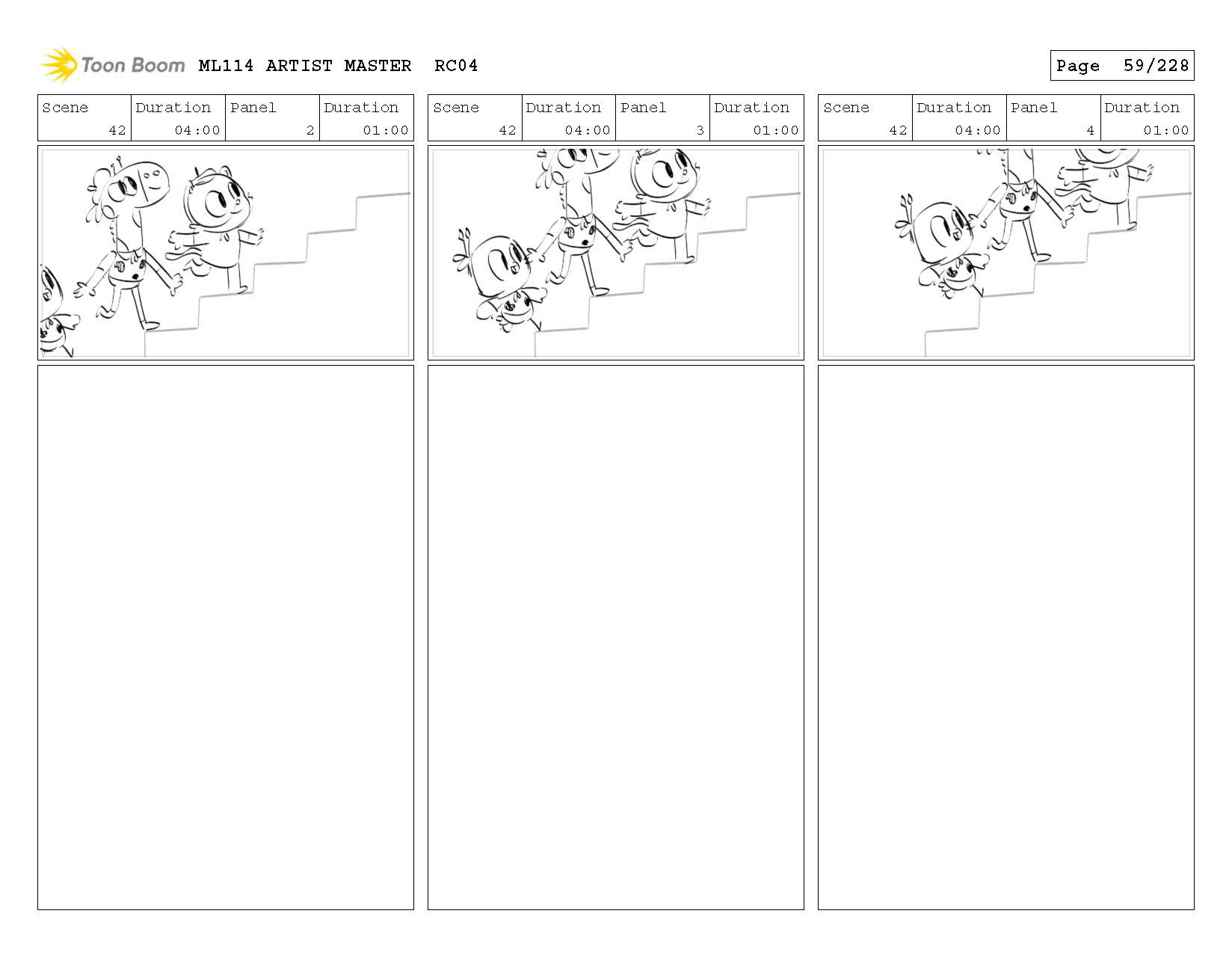 Toon Boom ML114 ARTIST MASTER RC04

Page 59/228

| Scene | Duration | Panel | Duration |
|---|---|---|---|
| 42 | 04:00 | 2 | 01:00 |

| Scene | Duration | Panel | Duration |
|---|---|---|---|
| 42 | 04:00 | 3 | 01:00 |

| Scene | Duration | Panel | Duration |
|---|---|---|---|
| 42 | 04:00 | 4 | 01:00 |