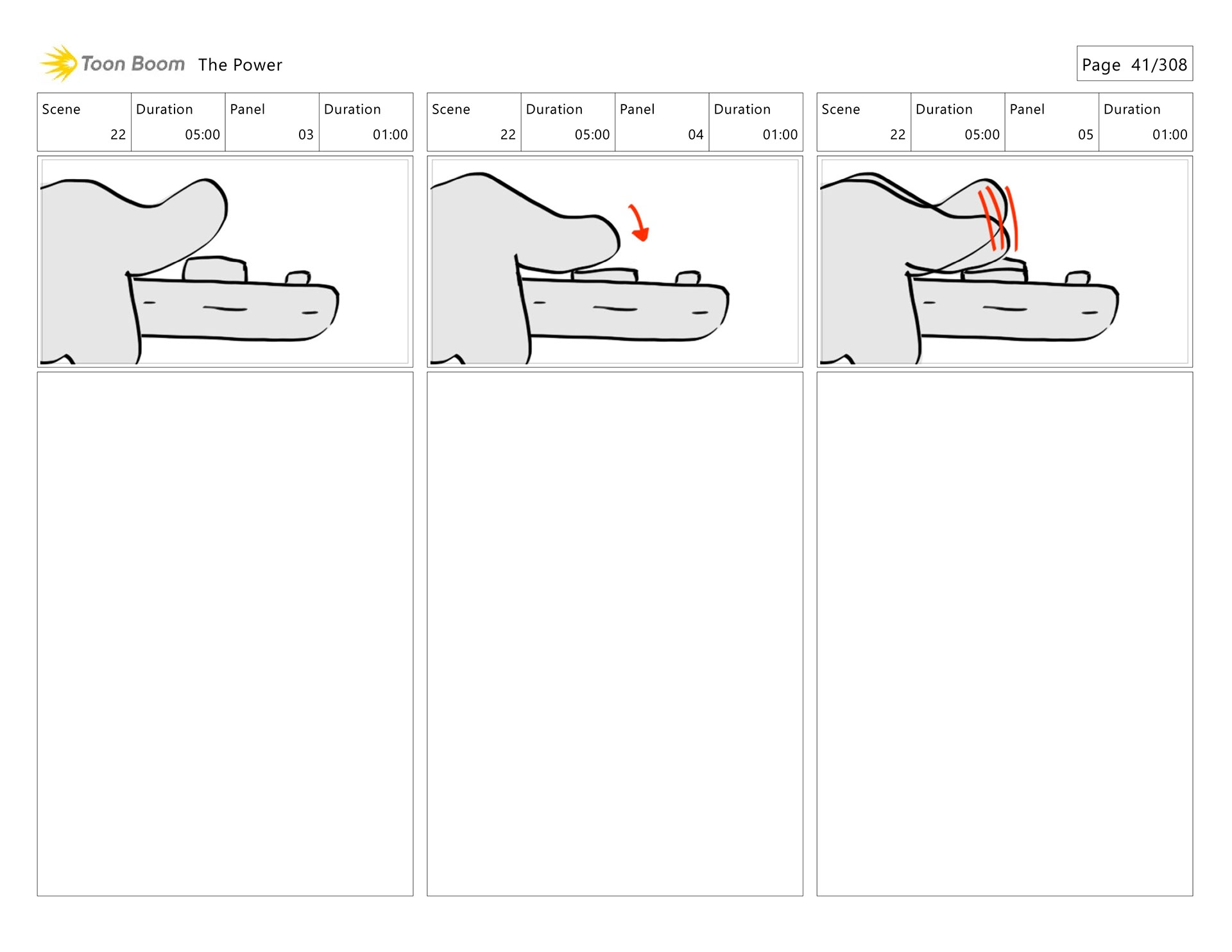 Toon Boom The Power

Page 41/308

| Scene | Duration | Panel | Duration |
|---|---|---|---|
| 22 | 05:00 | 03 | 01:00 |

| Scene | Duration | Panel | Duration |
|---|---|---|---|
| 22 | 05:00 | 04 | 01:00 |

| Scene | Duration | Panel | Duration |
|---|---|---|---|
| 22 | 05:00 | 05 | 01:00 |