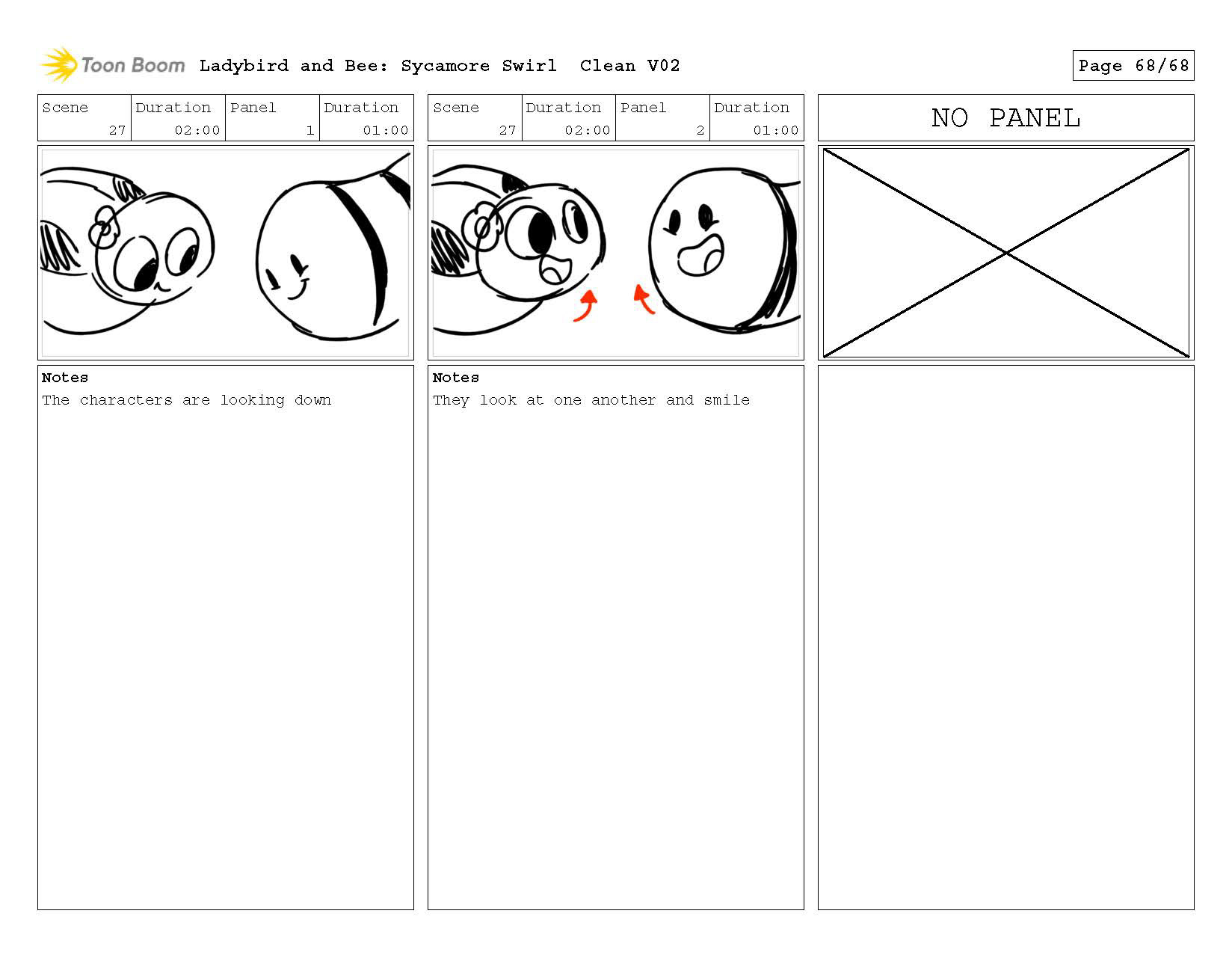 Toon Boom Ladybird and Bee: Sycamore Swirl Clean V02

Page 68/68

| Scene | Duration | Panel | Duration |
|---|---|---|---|
| 27 | 02:00 | 1 | 01:00 |

Notes
The characters are looking down

| Scene | Duration | Panel | Duration |
|---|---|---|---|
| 27 | 02:00 | 2 | 01:00 |

Notes
They look at one another and smile

NO PANEL