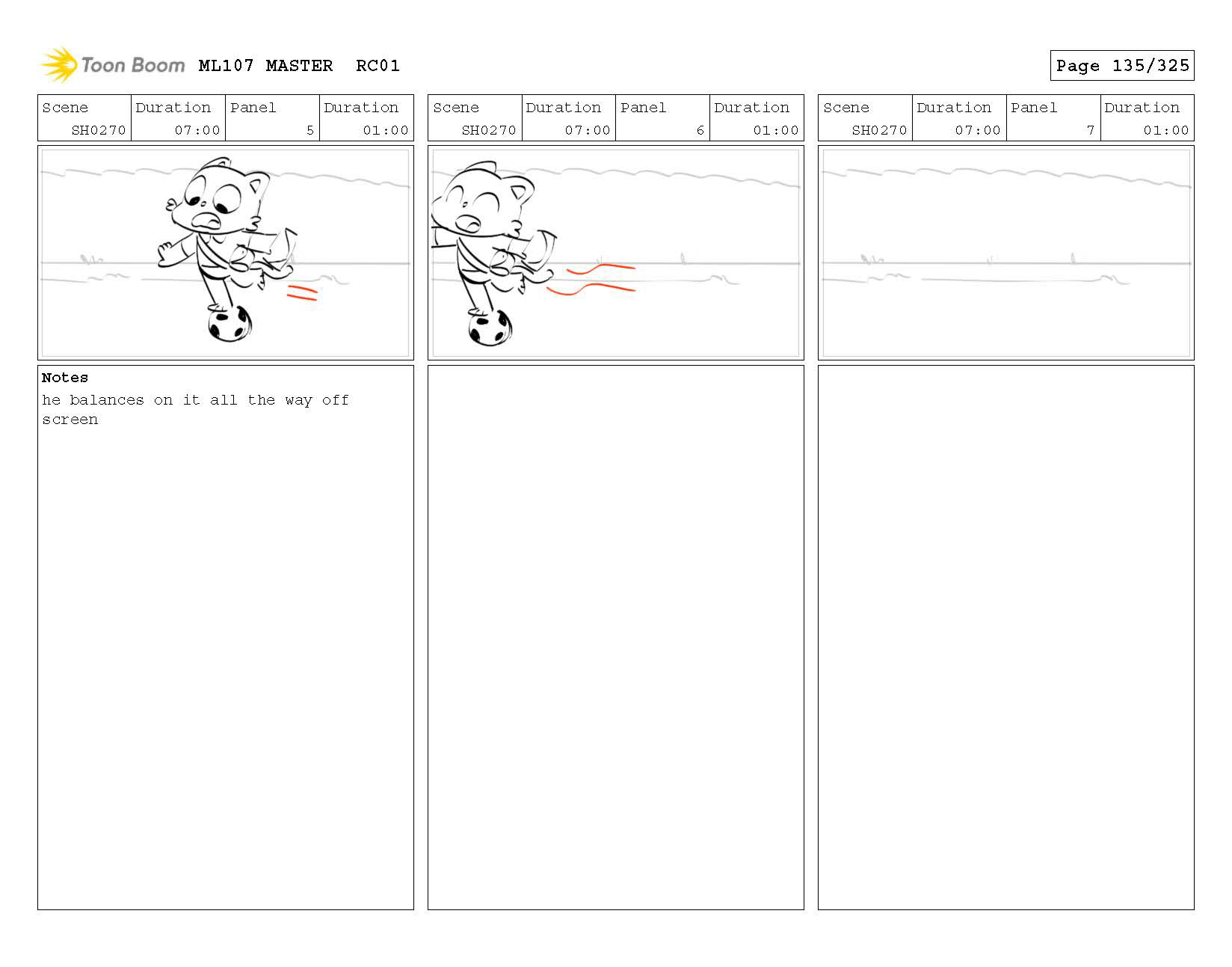 Toon Boom ML107 MASTER RC01

Page 135/325

| Scene | Duration | Panel | Duration |
|---|---|---|---|
| SH0270 | 07:00 | 5 | 01:00 |

Notes
he balances on it all the way off screen

| Scene | Duration | Panel | Duration |
|---|---|---|---|
| SH0270 | 07:00 | 6 | 01:00 |

| Scene | Duration | Panel | Duration |
|---|---|---|---|
| SH0270 | 07:00 | 7 | 01:00 |