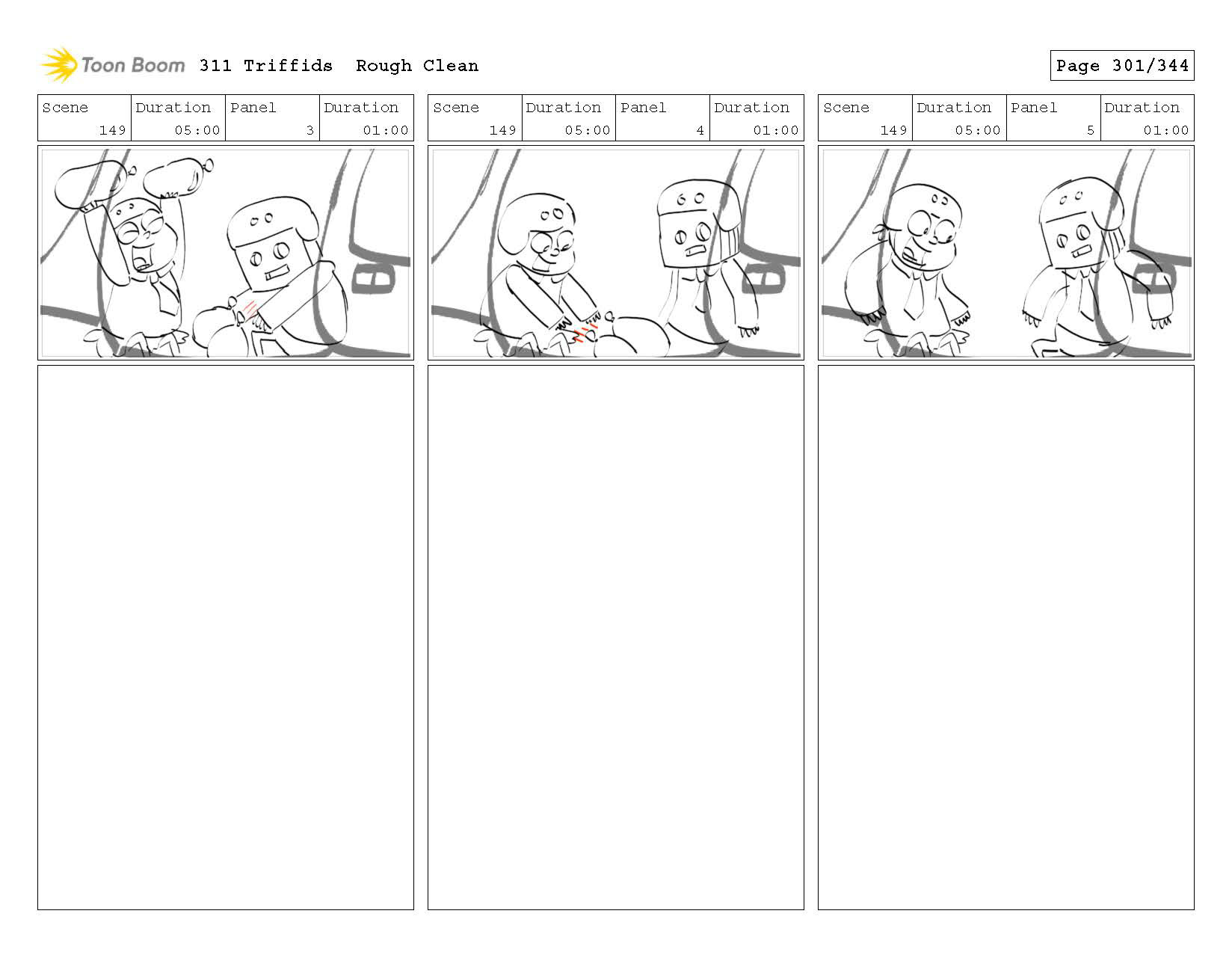 Toon Boom 311 Triffids Rough Clean

Page 301/344

| Scene | Duration | Panel | Duration |
|---|---|---|---|
| 149 | 05:00 | 3 | 01:00 |

| Scene | Duration | Panel | Duration |
|---|---|---|---|
| 149 | 05:00 | 4 | 01:00 |

| Scene | Duration | Panel | Duration |
|---|---|---|---|
| 149 | 05:00 | 5 | 01:00 |