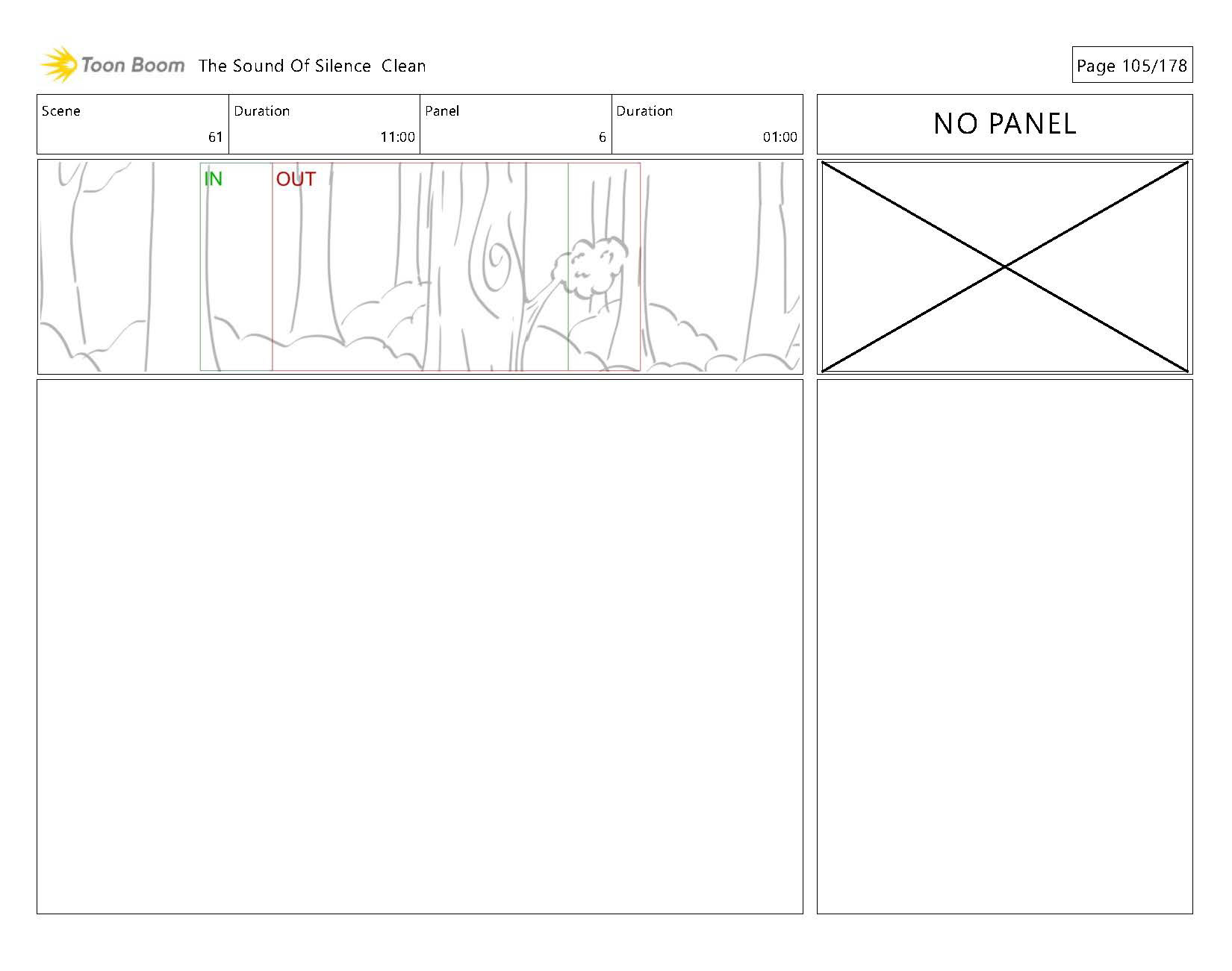 Toon Boom The Sound Of Silence Clean

Page 105/178

| Scene | Duration | Panel | Duration |
|---|---|---|---|
| 61 | 11:00 | 6 | 01:00 |

NO PANEL

IN

OUT