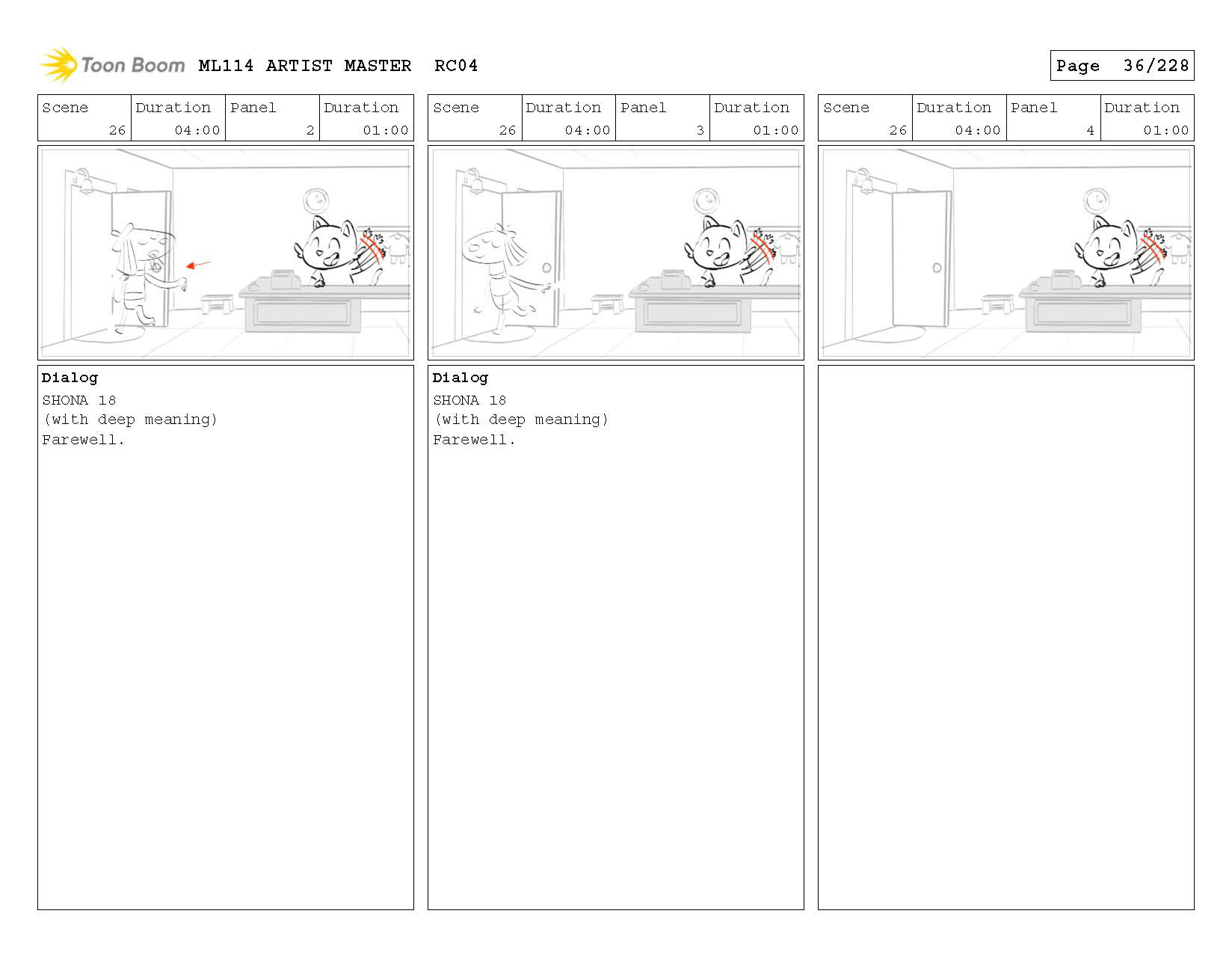 Toon Boom ML114 ARTIST MASTER RC04

Page 36/228

| Scene | Duration | Panel | Duration |
|---|---|---|---|
| 26 | 04:00 | 2 | 01:00 |

Dialog
SHONA 18
(with deep meaning)
Farewell.

| Scene | Duration | Panel | Duration |
|---|---|---|---|
| 26 | 04:00 | 3 | 01:00 |

Dialog
SHONA 18
(with deep meaning)
Farewell.

| Scene | Duration | Panel | Duration |
|---|---|---|---|
| 26 | 04:00 | 4 | 01:00 |