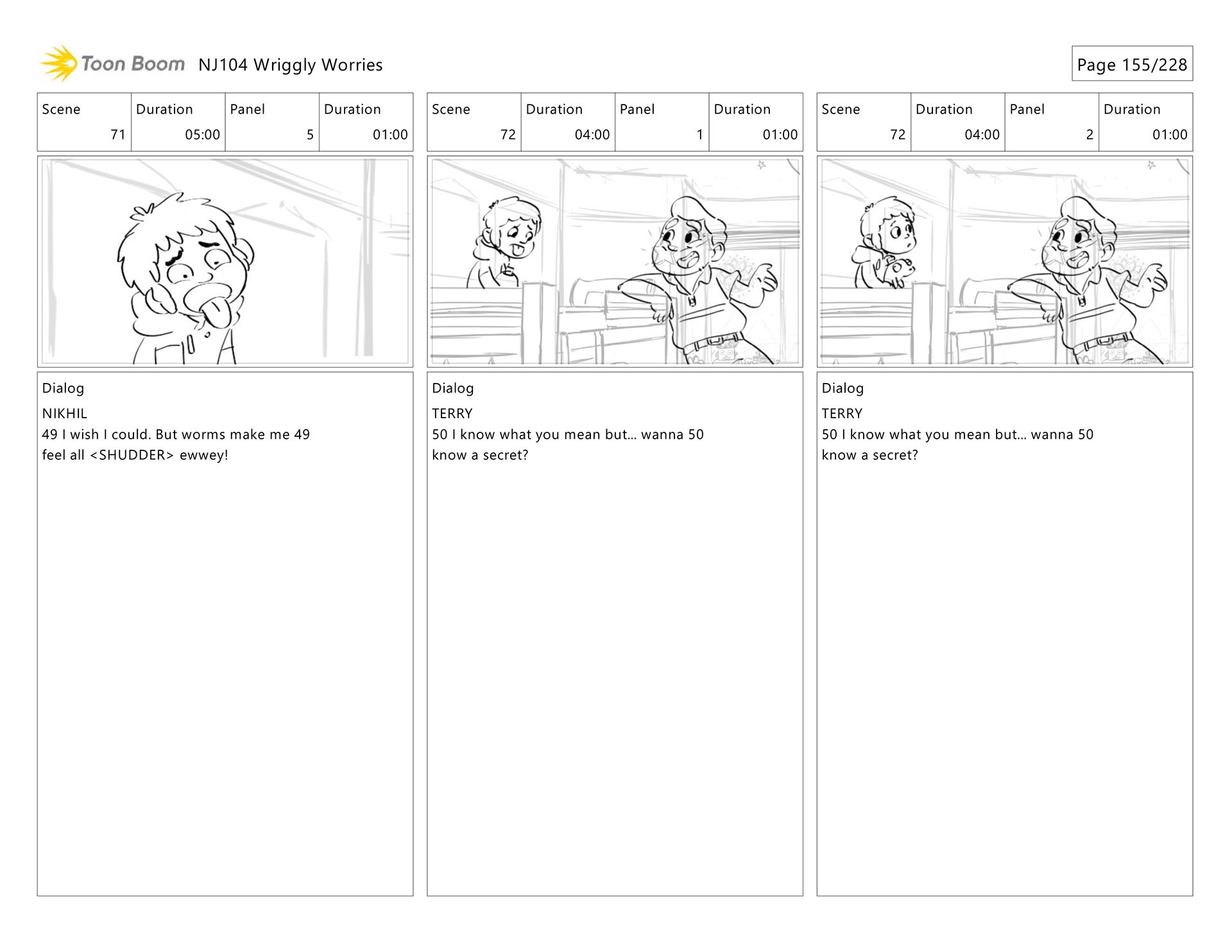 Toon Boom NJ104 Wriggly Worries

Page 155/228

| Scene | Duration | Panel | Duration |
|---|---|---|---|
| 71 | 05:00 | 5 | 01:00 |

Dialog
NIKHIL
49 I wish I could. But worms make me 49 feel all <SHUDDER> ewwey!

| Scene | Duration | Panel | Duration |
|---|---|---|---|
| 72 | 04:00 | 1 | 01:00 |

Dialog
TERRY
50 I know what you mean but... wanna 50 know a secret?

| Scene | Duration | Panel | Duration |
|---|---|---|---|
| 72 | 04:00 | 2 | 01:00 |

Dialog
TERRY
50 I know what you mean but... wanna 50 know a secret?