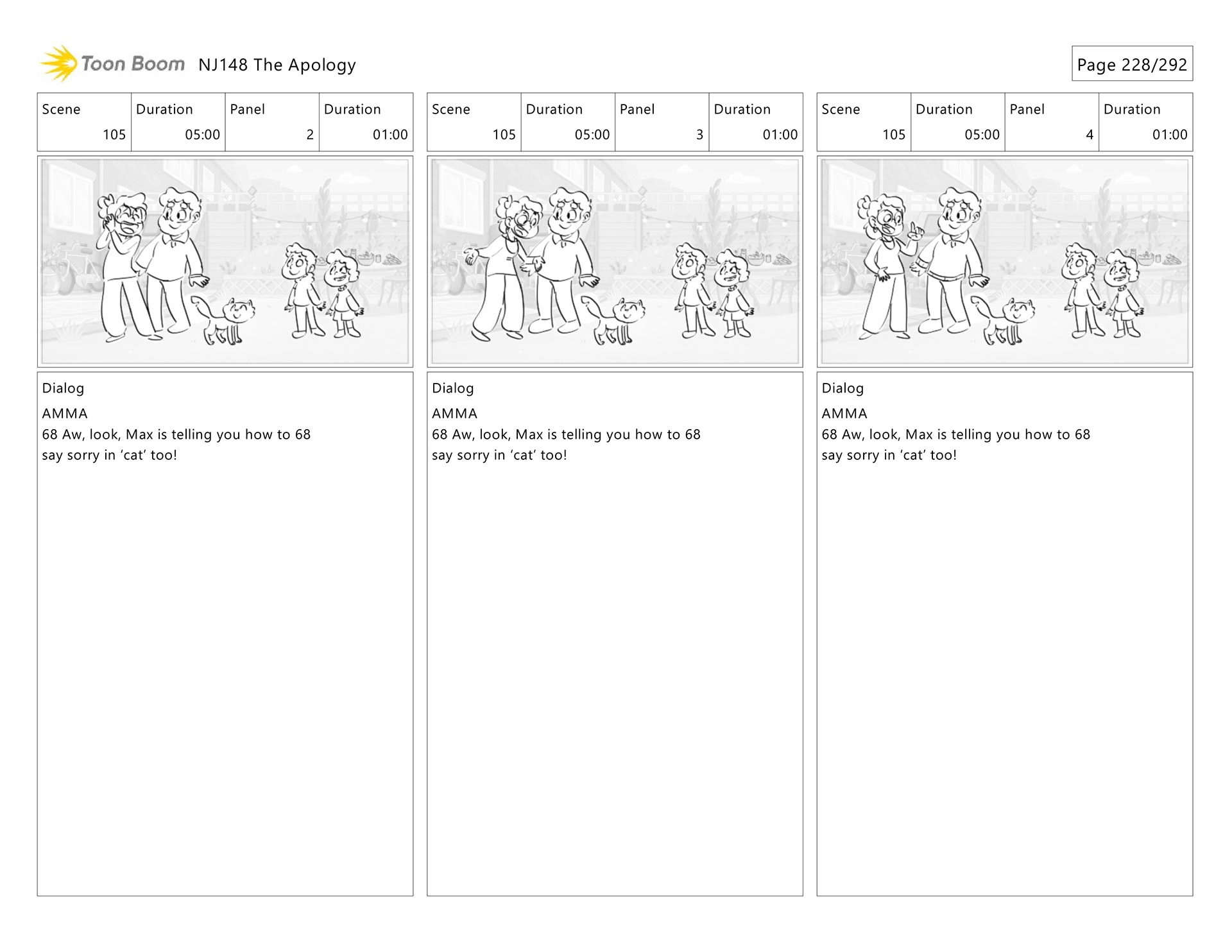 Toon Boom NJ148 The Apology

Page 228/292

| Scene | Duration | Panel | Duration |
|---|---|---|---|
| 105 | 05:00 | 2 | 01:00 |

Dialog
AMMA
68 Aw, look, Max is telling you how to 68
say sorry in ‘cat’ too!

| Scene | Duration | Panel | Duration |
|---|---|---|---|
| 105 | 05:00 | 3 | 01:00 |

Dialog
AMMA
68 Aw, look, Max is telling you how to 68
say sorry in ‘cat’ too!

| Scene | Duration | Panel | Duration |
|---|---|---|---|
| 105 | 05:00 | 4 | 01:00 |

Dialog
AMMA
68 Aw, look, Max is telling you how to 68
say sorry in ‘cat’ too!