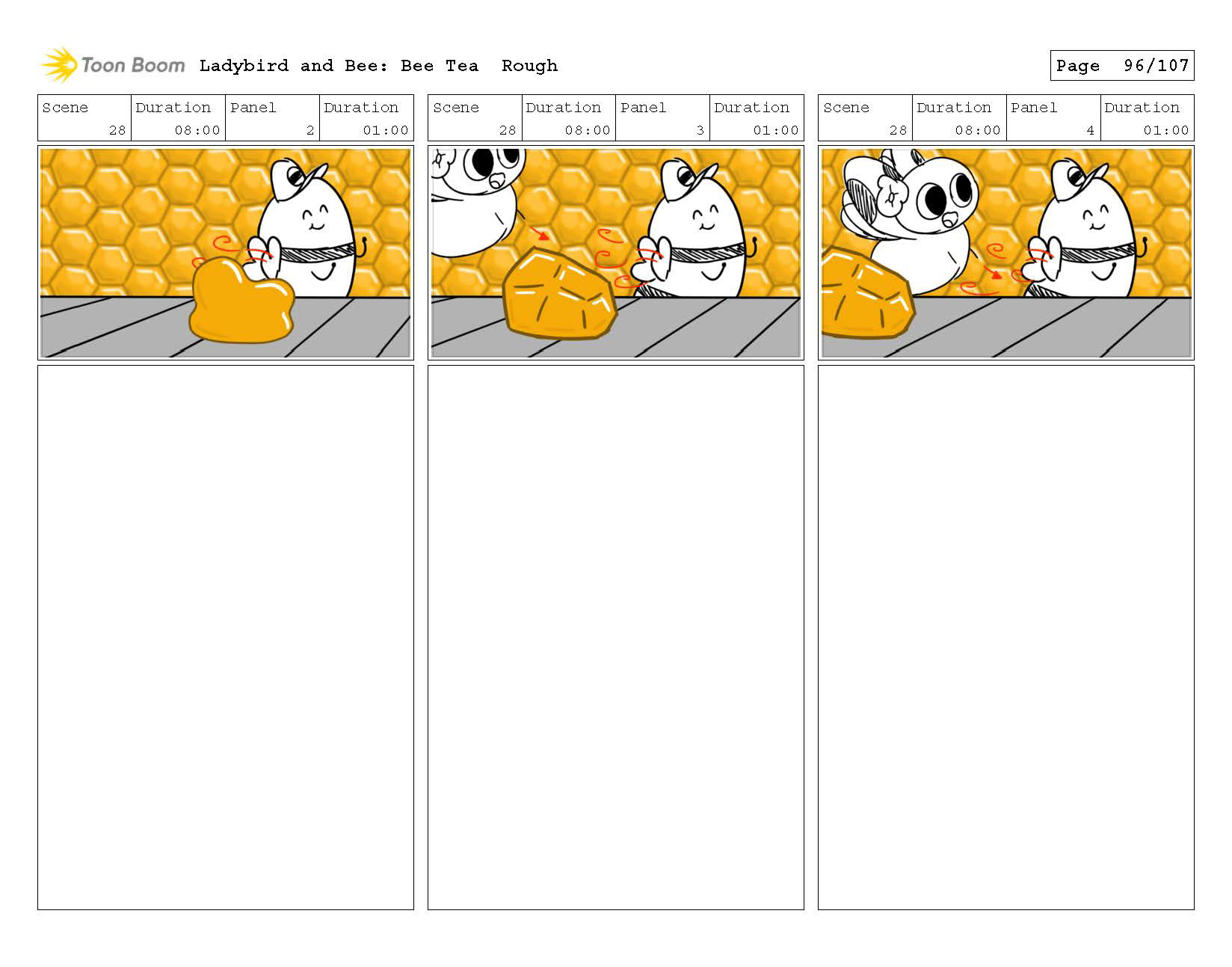 Toon Boom Ladybird and Bee: Bee Tea Rough

Page 96/107

| Scene | Duration | Panel | Duration |
|---|---|---|---|
| 28 | 08:00 | 2 | 01:00 |

| Scene | Duration | Panel | Duration |
|---|---|---|---|
| 28 | 08:00 | 3 | 01:00 |

| Scene | Duration | Panel | Duration |
|---|---|---|---|
| 28 | 08:00 | 4 | 01:00 |