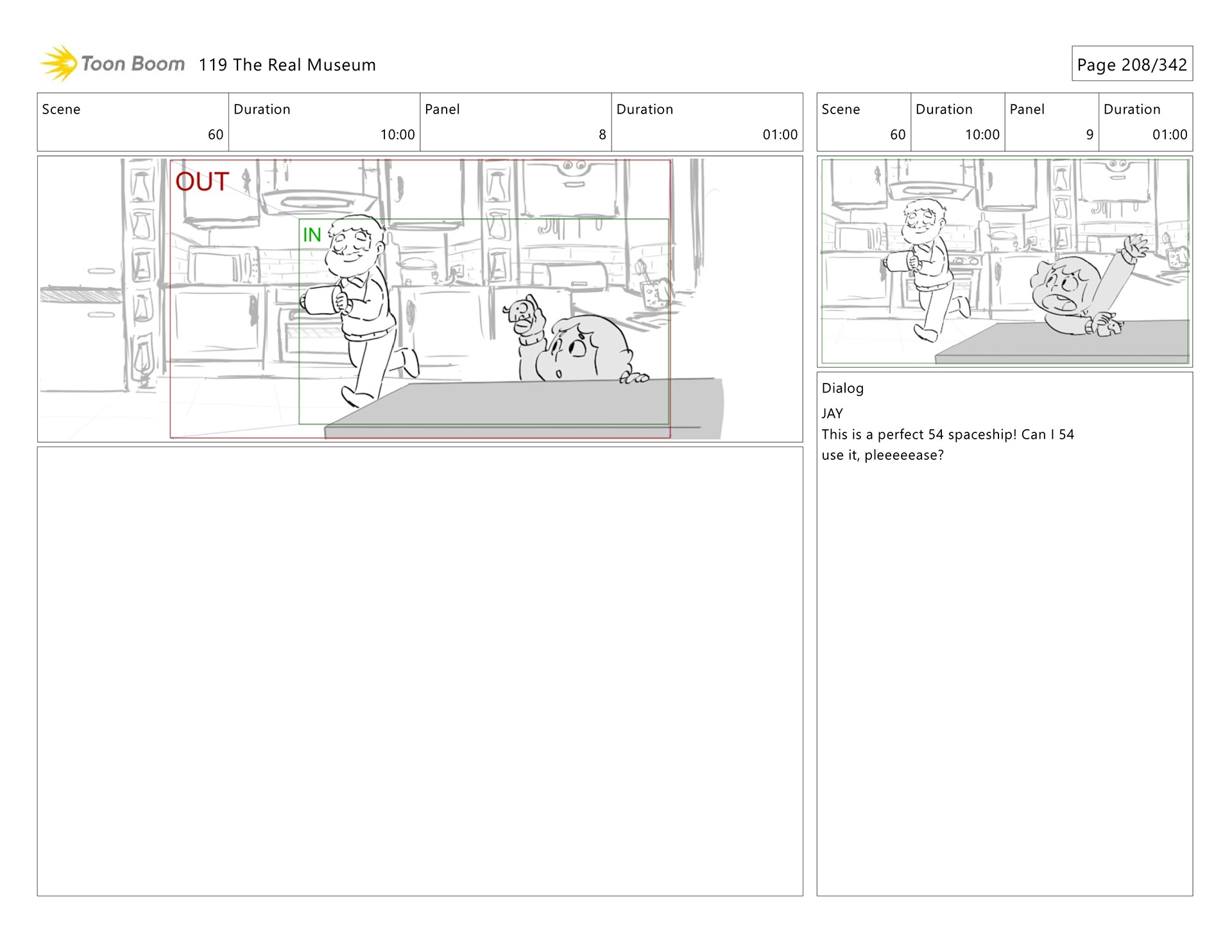 Toon Boom 119 The Real Museum

Page 208/342

| Scene | Duration | Panel | Duration |
|---|---|---|---|
| 60 | 10:00 | 8 | 01:00 |

OUT

IN

| Scene | Duration | Panel | Duration |
|---|---|---|---|
| 60 | 10:00 | 9 | 01:00 |

Dialog

JAY

This is a perfect 54 spaceship! Can I 54 use it, pleeeeease?