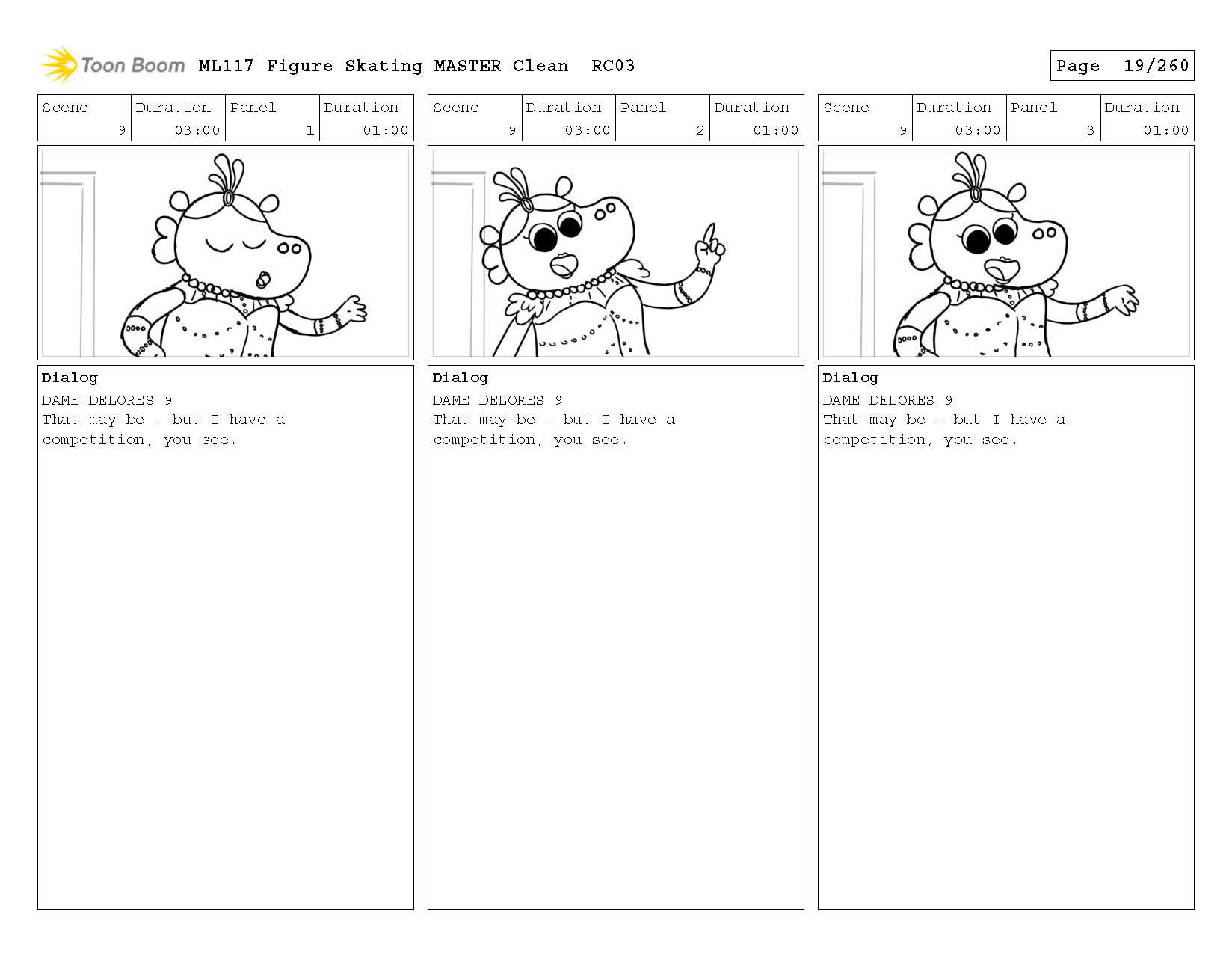 Toon Boom ML117 Figure Skating MASTER Clean RC03

Page 19/260

| Scene | Duration | Panel | Duration |
|---|---|---|---|
| 9 | 03:00 | 1 | 01:00 |

Dialog
DAME DELORES 9
That may be - but I have a competition, you see.

| Scene | Duration | Panel | Duration |
|---|---|---|---|
| 9 | 03:00 | 2 | 01:00 |

Dialog
DAME DELORES 9
That may be - but I have a competition, you see.

| Scene | Duration | Panel | Duration |
|---|---|---|---|
| 9 | 03:00 | 3 | 01:00 |

Dialog
DAME DELORES 9
That may be - but I have a competition, you see.