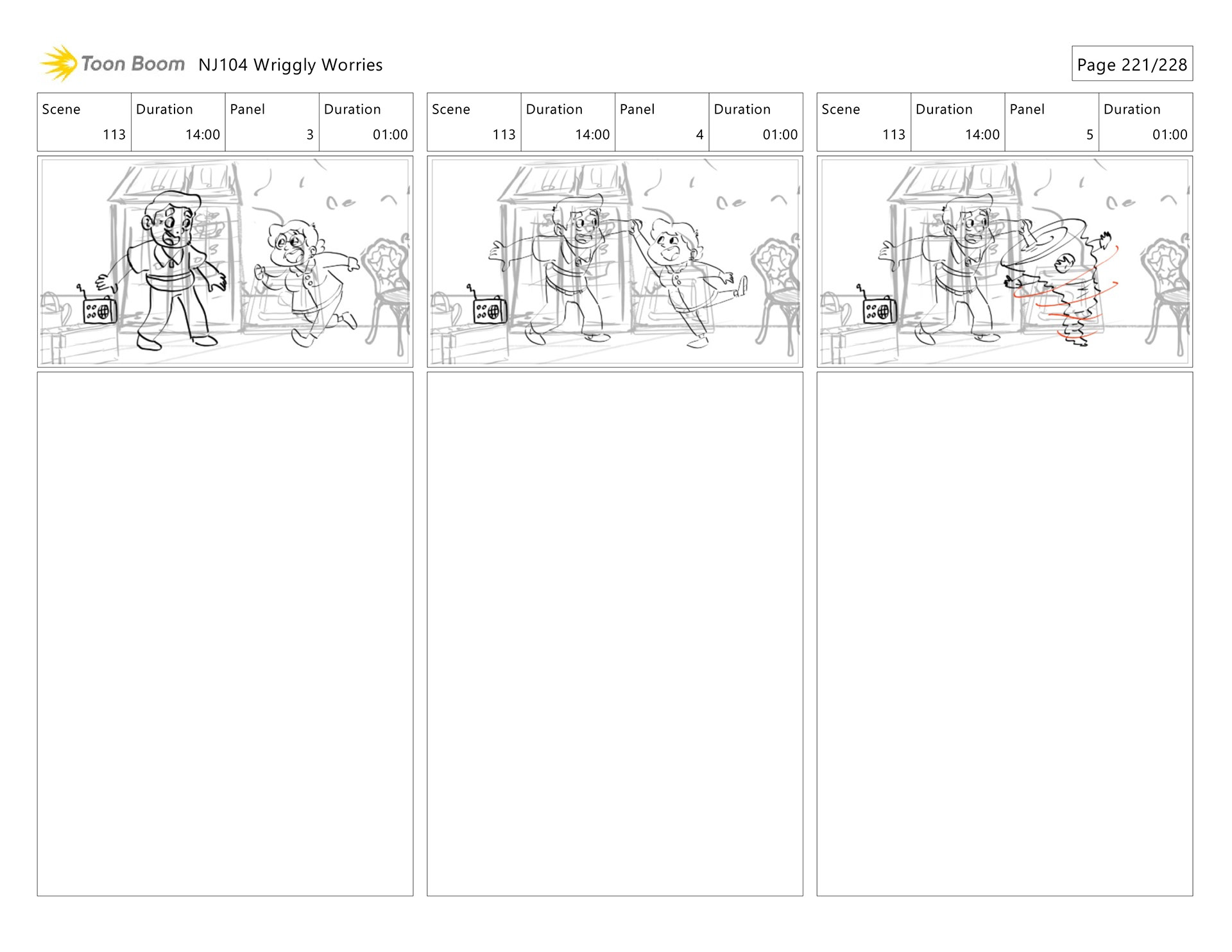 Toon Boom NJ104 Wriggly Worries

Page 221/228

| Scene | Duration | Panel | Duration |
|---|---|---|---|
| 113 | 14:00 | 3 | 01:00 |

| Scene | Duration | Panel | Duration |
|---|---|---|---|
| 113 | 14:00 | 4 | 01:00 |

| Scene | Duration | Panel | Duration |
|---|---|---|---|
| 113 | 14:00 | 5 | 01:00 |