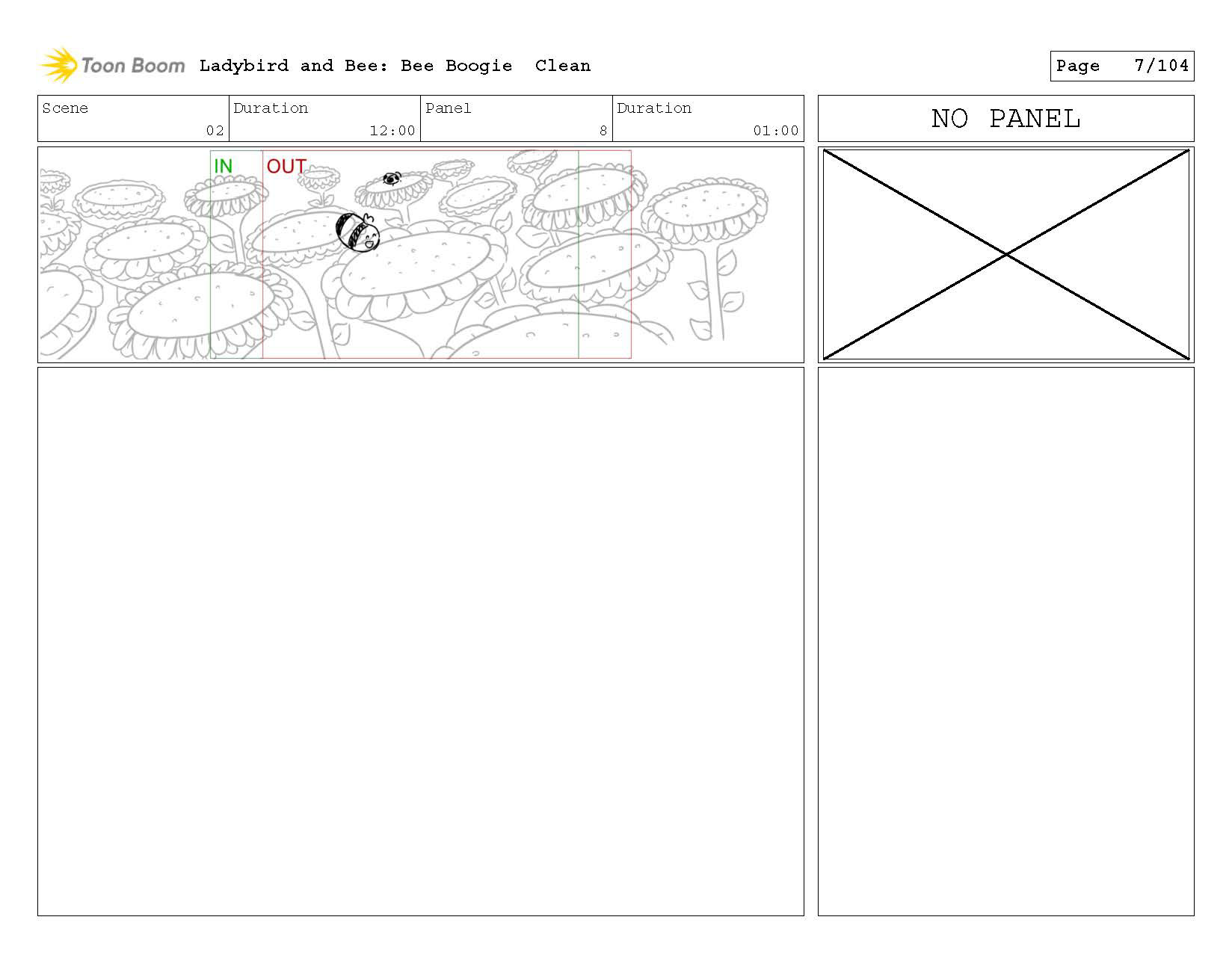 Toon Boom Ladybird and Bee: Bee Boogie Clean

Page 7/104

| Scene | Duration | Panel | Duration |
|---|---|---|---|
| 02 | 12:00 | 8 | 01:00 |

NO PANEL

IN

OUT