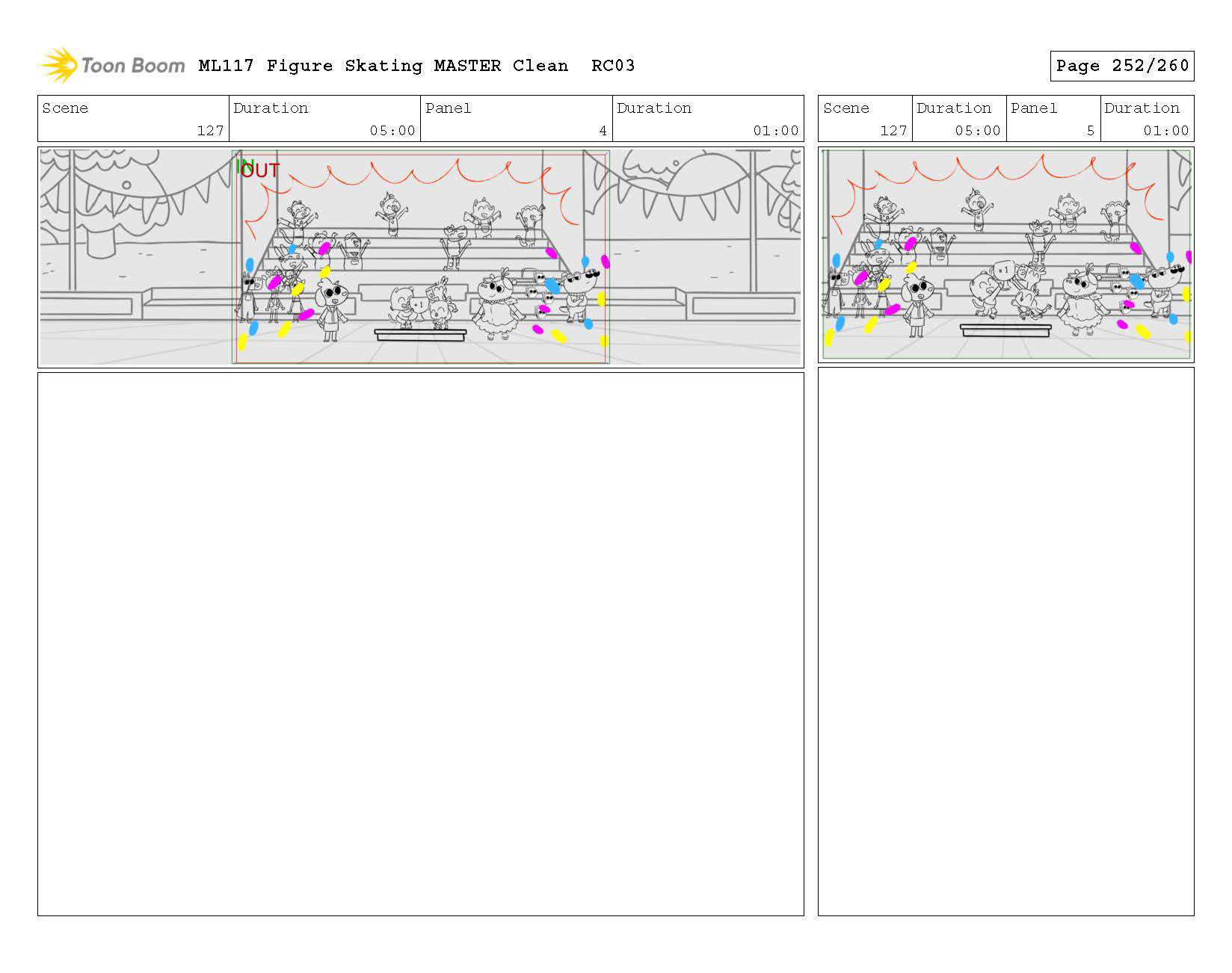 Toon Boom ML117 Figure Skating MASTER Clean RC03

Page 252/260

| Scene | Duration | Panel | Duration |
|---|---|---|---|
| 127 | 05:00 | 4 | 01:00 |

IN
OUT

#1

| Scene | Duration | Panel | Duration |
|---|---|---|---|
| 127 | 05:00 | 5 | 01:00 |

#1