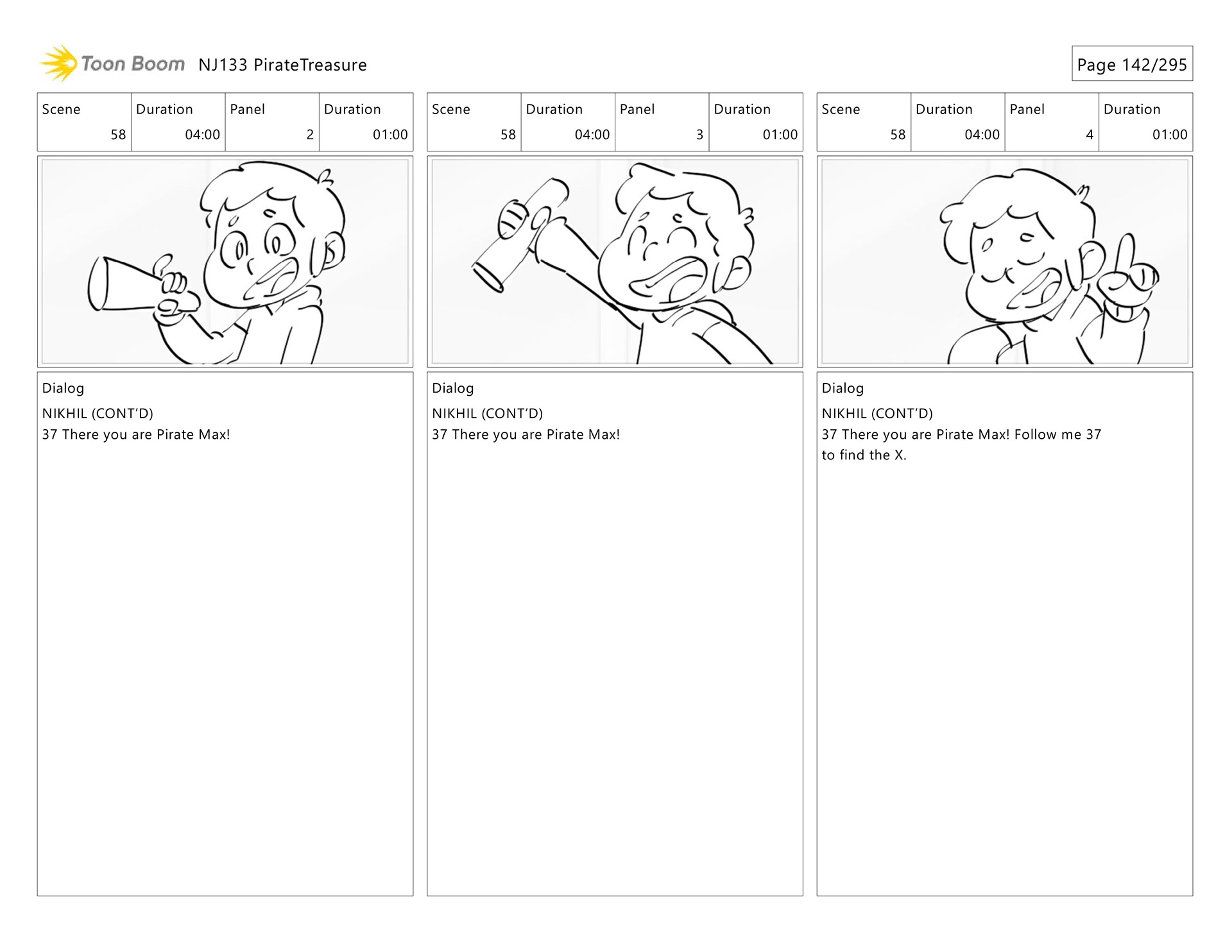 Toon Boom NJ133 PirateTreasure

Page 142/295

| Scene | Duration | Panel | Duration |
|---|---|---|---|
| 58 | 04:00 | 2 | 01:00 |

Dialog

NIKHIL (CONT'D)
37 There you are Pirate Max!

| Scene | Duration | Panel | Duration |
|---|---|---|---|
| 58 | 04:00 | 3 | 01:00 |

Dialog

NIKHIL (CONT'D)
37 There you are Pirate Max!

| Scene | Duration | Panel | Duration |
|---|---|---|---|
| 58 | 04:00 | 4 | 01:00 |

Dialog

NIKHIL (CONT'D)
37 There you are Pirate Max! Follow me 37 to find the X.