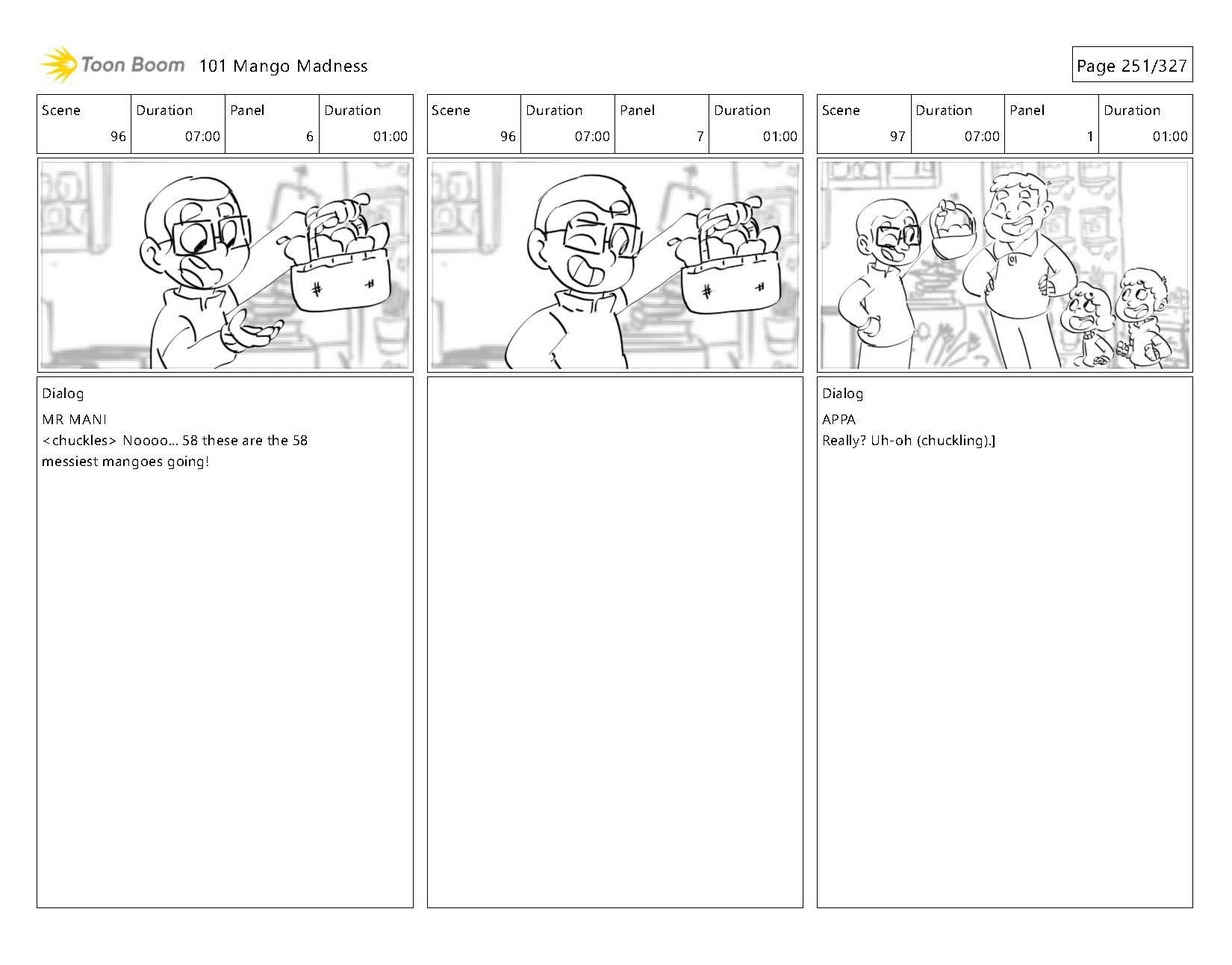 Toon Boom 101 Mango Madness

Page 251/327

| Scene | Duration | Panel | Duration |
|---|---|---|---|
| 96 | 07:00 | 6 | 01:00 |

Dialog
MR MANI
<chuckles> Noooo... 58 these are the 58 messiest mangoes going!

| Scene | Duration | Panel | Duration |
|---|---|---|---|
| 96 | 07:00 | 7 | 01:00 |

| Scene | Duration | Panel | Duration |
|---|---|---|---|
| 97 | 07:00 | 1 | 01:00 |

Dialog
APPA
Really? Uh-oh (chuckling).]