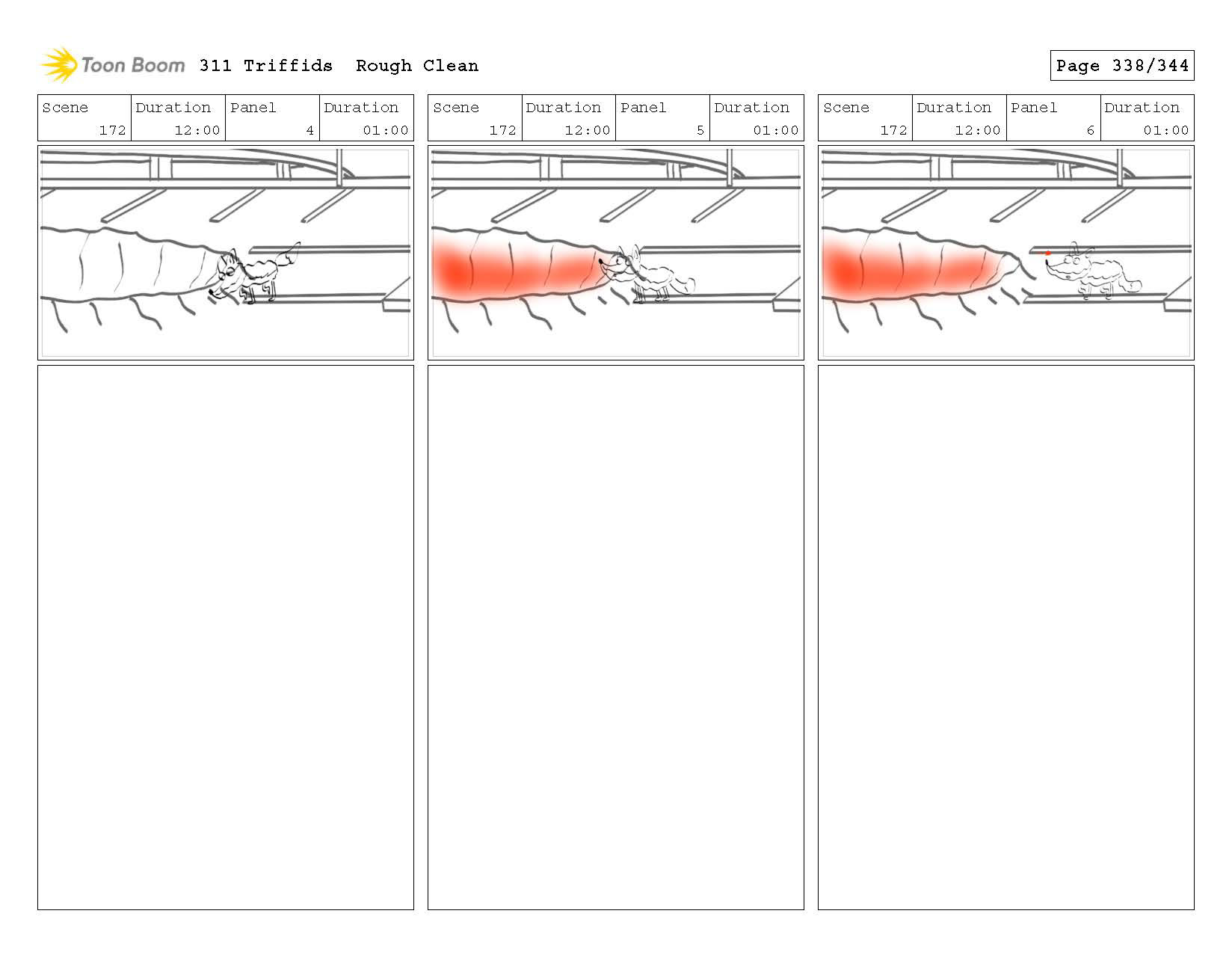 Toon Boom 311 Triffids Rough Clean

Page 338/344

| Scene | Duration | Panel | Duration |
|---|---|---|---|
| 172 | 12:00 | 4 | 01:00 |

| Scene | Duration | Panel | Duration |
|---|---|---|---|
| 172 | 12:00 | 5 | 01:00 |

| Scene | Duration | Panel | Duration |
|---|---|---|---|
| 172 | 12:00 | 6 | 01:00 |