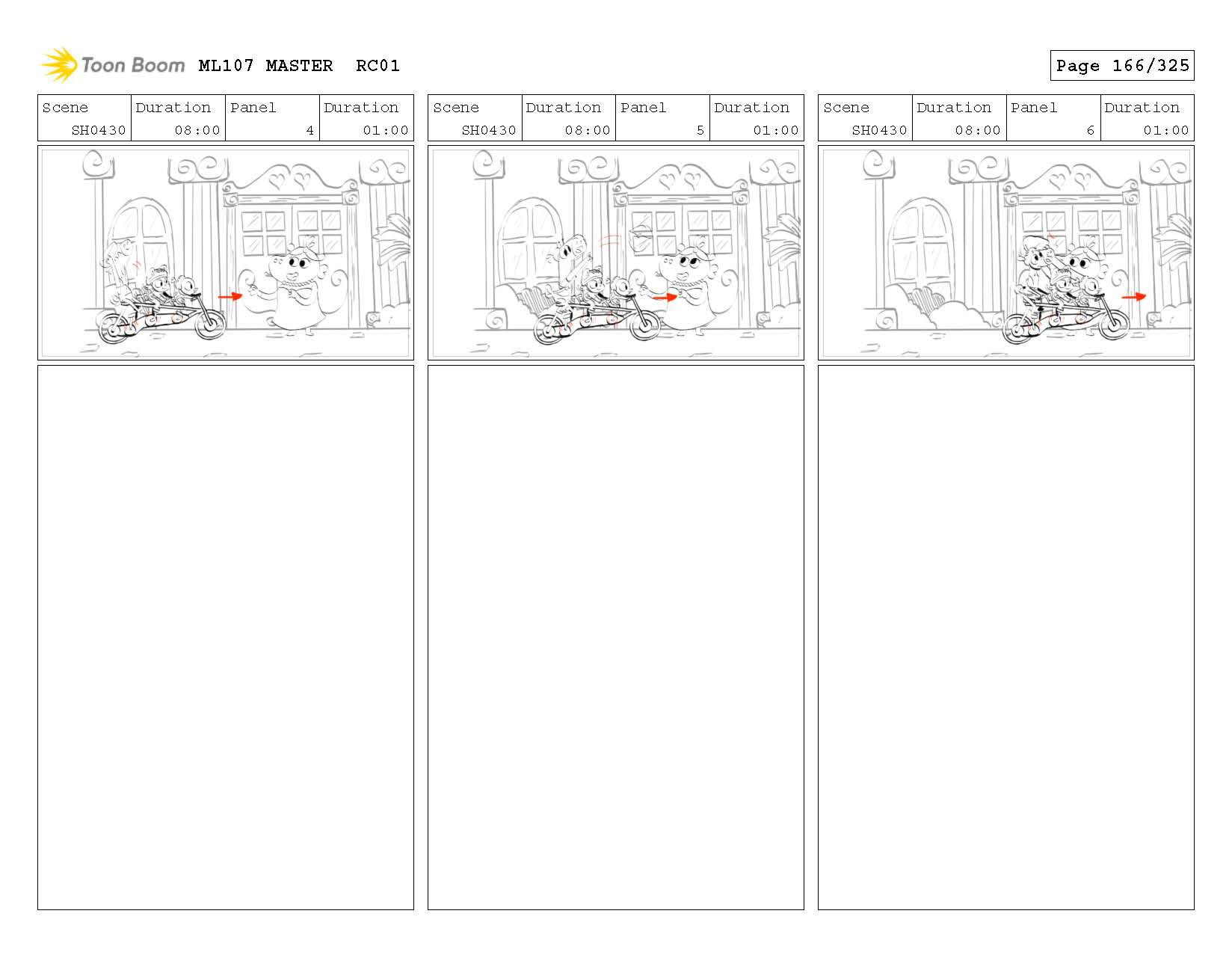 Toon Boom ML107 MASTER RC01

Page 166/325

| Scene | Duration | Panel | Duration |
|---|---|---|---|
| SH0430 | 08:00 | 4 | 01:00 |

| Scene | Duration | Panel | Duration |
|---|---|---|---|
| SH0430 | 08:00 | 5 | 01:00 |

| Scene | Duration | Panel | Duration |
|---|---|---|---|
| SH0430 | 08:00 | 6 | 01:00 |