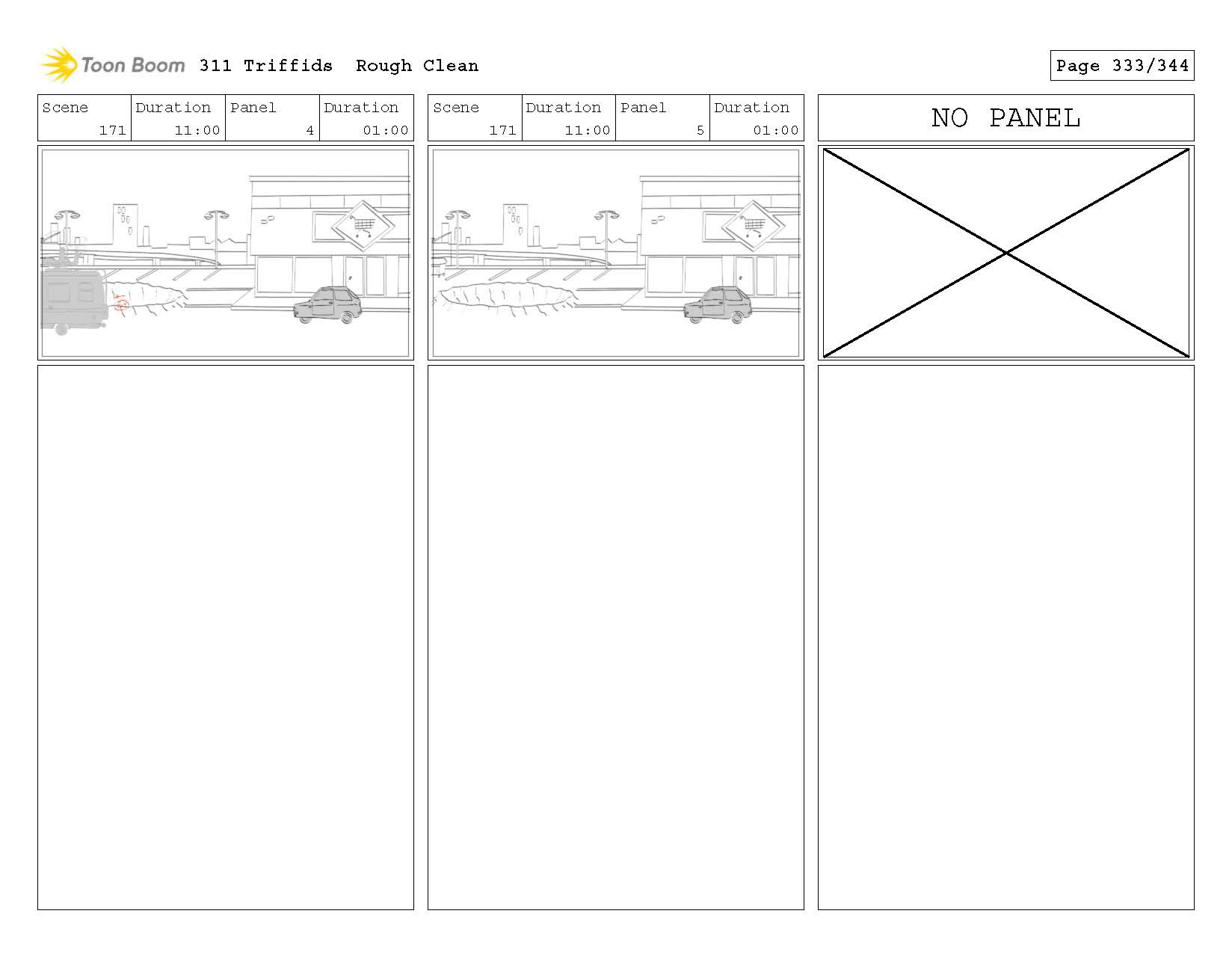 Toon Boom 311 Triffids Rough Clean

Page 333/344

| Scene | Duration | Panel | Duration |
|---|---|---|---|
| 171 | 11:00 | 4 | 01:00 |

| Scene | Duration | Panel | Duration |
|---|---|---|---|
| 171 | 11:00 | 5 | 01:00 |

NO PANEL