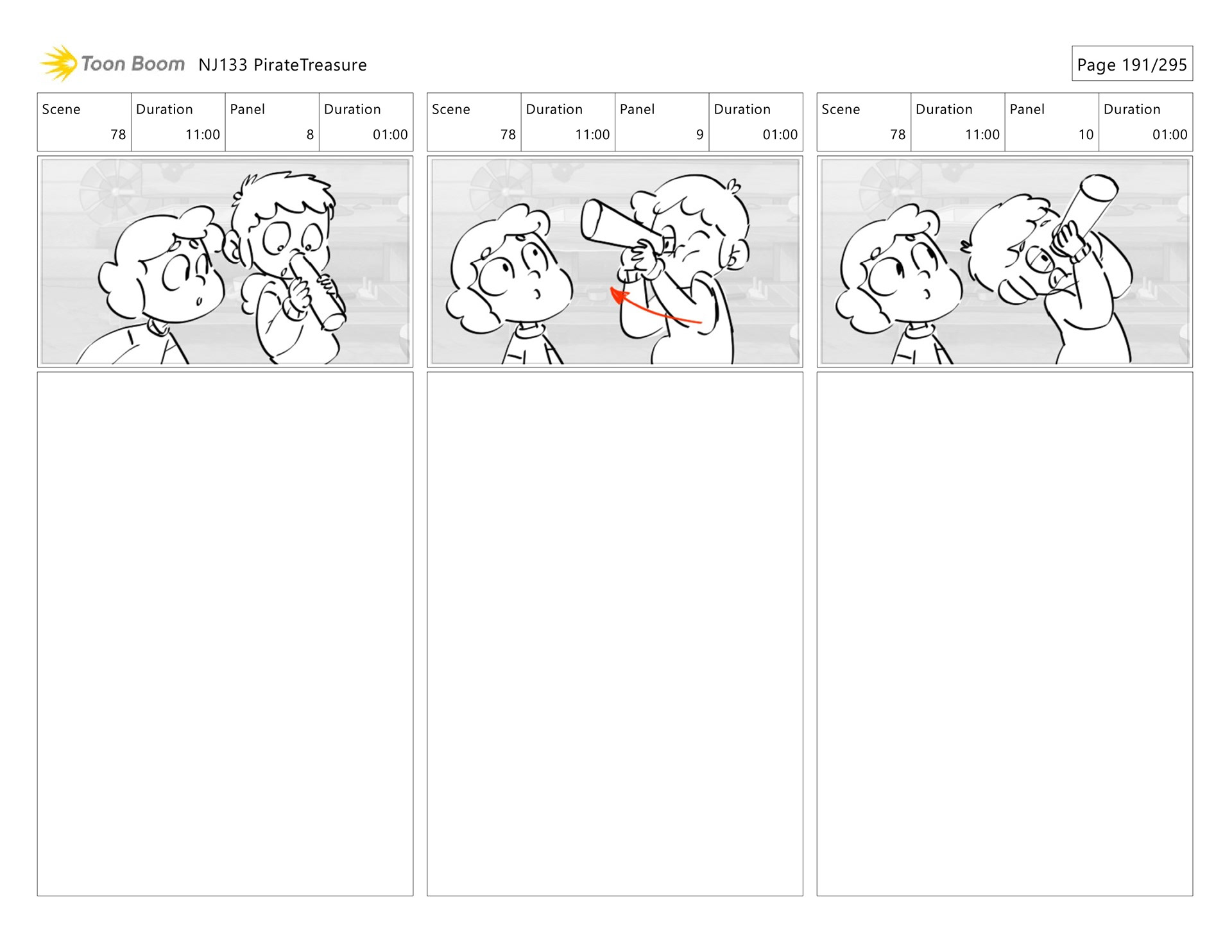 Toon Boom NJ133 PirateTreasure

Page 191/295

| Scene | Duration | Panel | Duration |
|---|---|---|---|
| 78 | 11:00 | 8 | 01:00 |

| Scene | Duration | Panel | Duration |
|---|---|---|---|
| 78 | 11:00 | 9 | 01:00 |

| Scene | Duration | Panel | Duration |
|---|---|---|---|
| 78 | 11:00 | 10 | 01:00 |