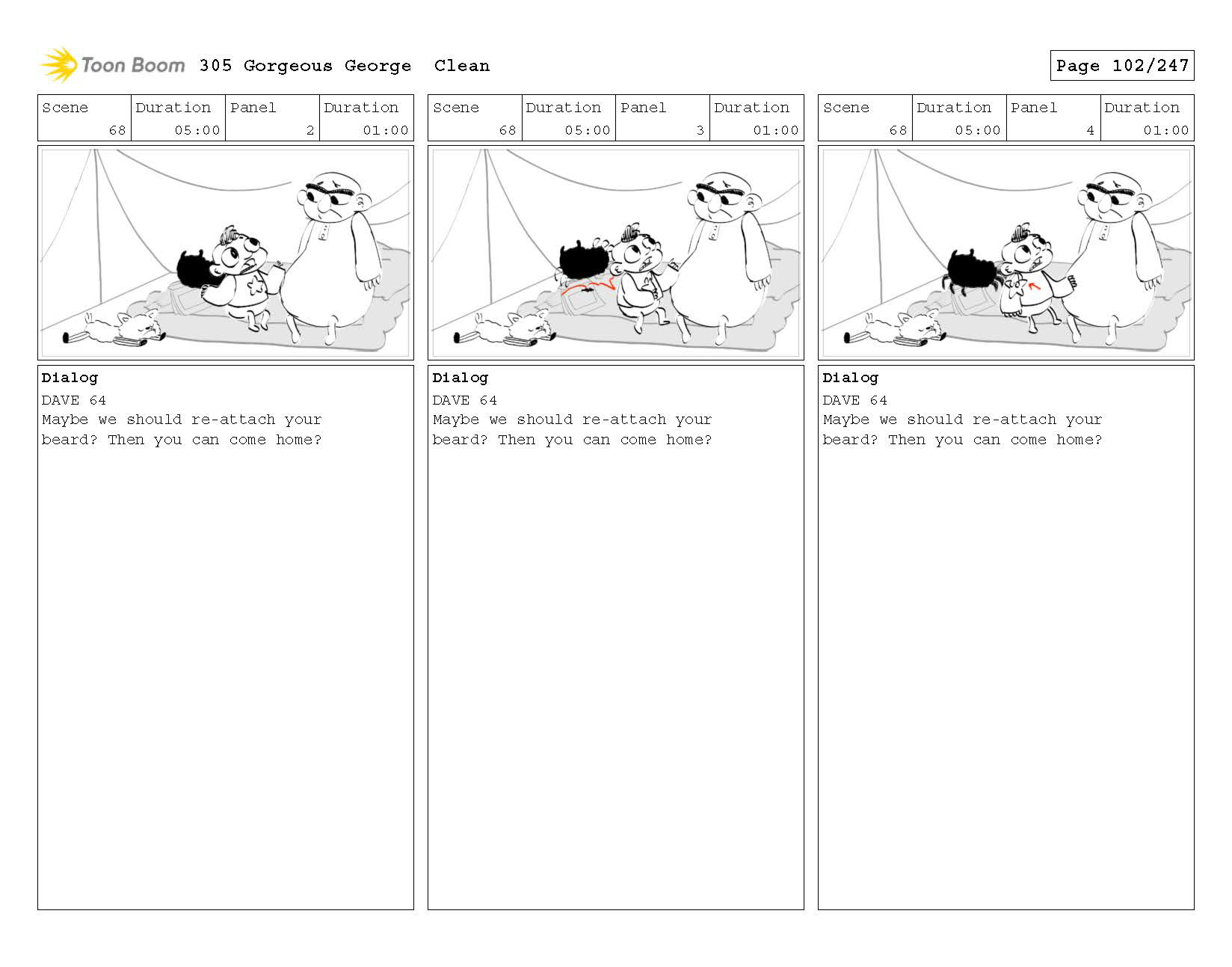 Toon Boom 305 Gorgeous George Clean

Page 102/247

| Scene | Duration | Panel | Duration |
|---|---|---|---|
| 68 | 05:00 | 2 | 01:00 |

Dialog
DAVE 64
Maybe we should re-attach your beard? Then you can come home?

| Scene | Duration | Panel | Duration |
|---|---|---|---|
| 68 | 05:00 | 3 | 01:00 |

Dialog
DAVE 64
Maybe we should re-attach your beard? Then you can come home?

| Scene | Duration | Panel | Duration |
|---|---|---|---|
| 68 | 05:00 | 4 | 01:00 |

Dialog
DAVE 64
Maybe we should re-attach your beard? Then you can come home?