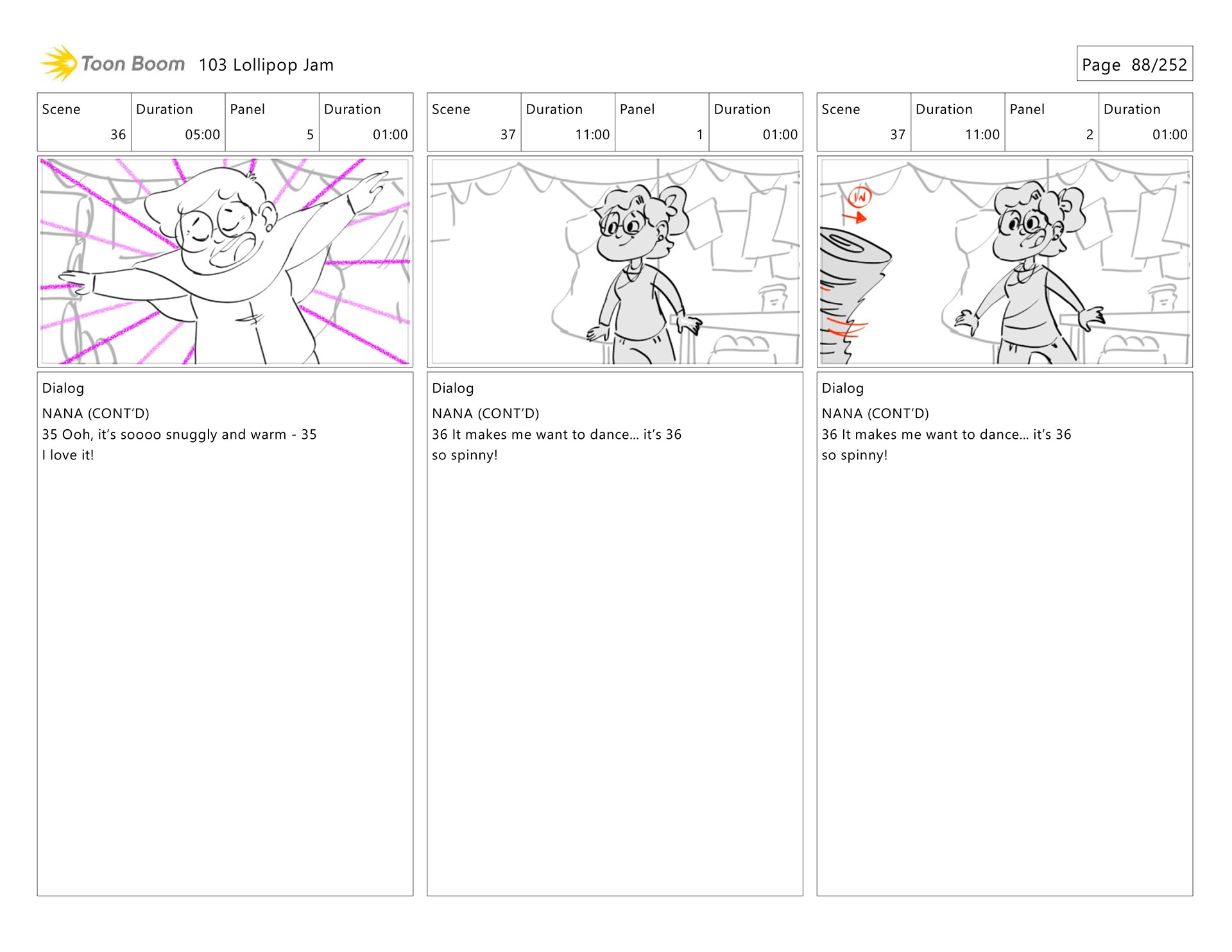 Toon Boom 103 Lollipop Jam

Page 88/252

| Scene | Duration | Panel | Duration |
|---|---|---|---|
| 36 | 05:00 | 5 | 01:00 |

Dialog
NANA (CONT'D)
35 Ooh, it's soooo snuggly and warm - 35
I love it!

| Scene | Duration | Panel | Duration |
|---|---|---|---|
| 37 | 11:00 | 1 | 01:00 |

Dialog
NANA (CONT'D)
36 It makes me want to dance... it's 36
so spinny!

| Scene | Duration | Panel | Duration |
|---|---|---|---|
| 37 | 11:00 | 2 | 01:00 |

IN

Dialog
NANA (CONT'D)
36 It makes me want to dance... it's 36
so spinny!