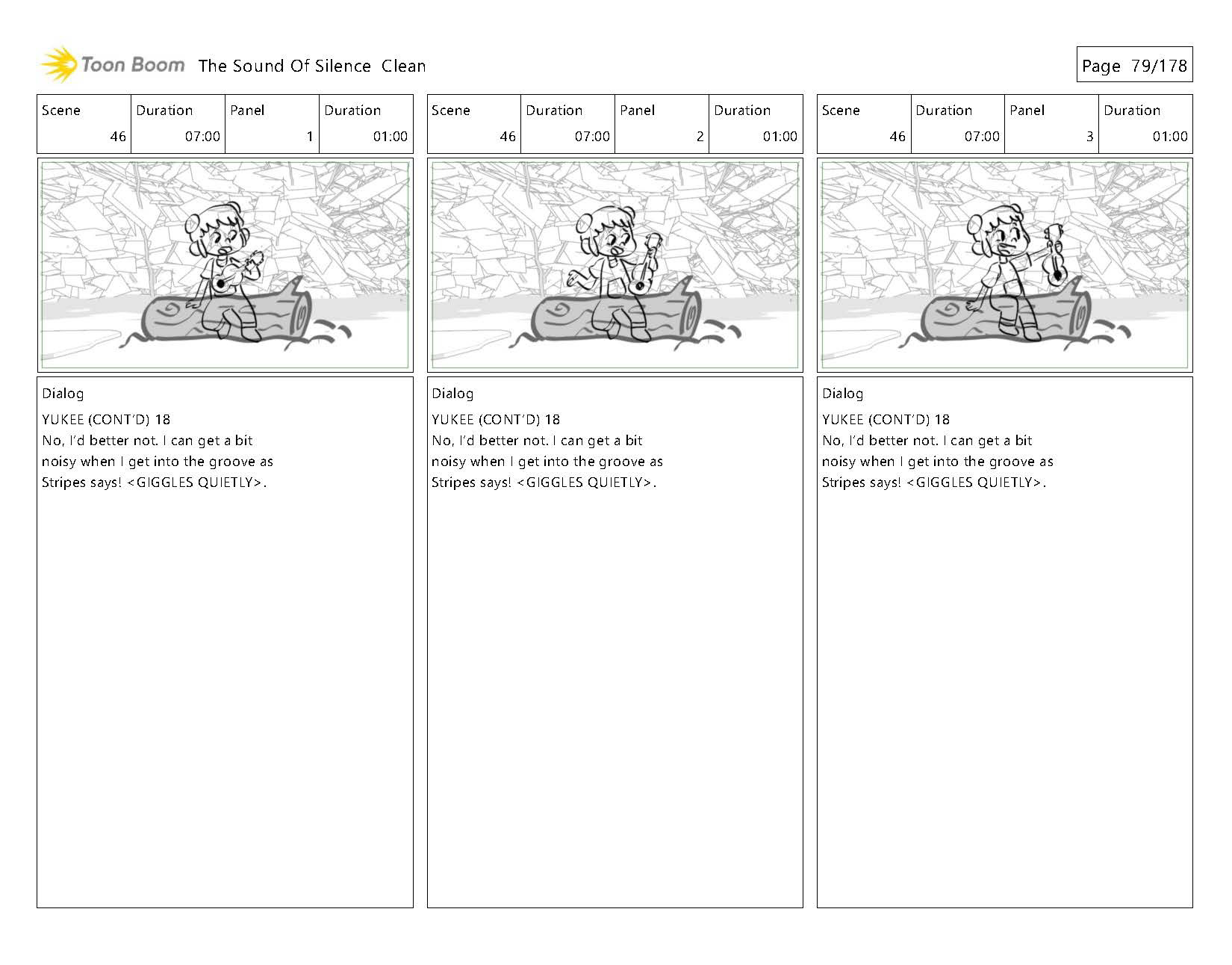 Toon Boom The Sound Of Silence Clean

Page 79/178

| Scene | Duration | Panel | Duration |
|---|---|---|---|
| 46 | 07:00 | 1 | 01:00 |

Dialog
YUKEE (CONT'D) 18
No, I'd better not. I can get a bit noisy when I get into the groove as Stripes says! <GIGGLES QUIETLY>.

| Scene | Duration | Panel | Duration |
|---|---|---|---|
| 46 | 07:00 | 2 | 01:00 |

Dialog
YUKEE (CONT'D) 18
No, I'd better not. I can get a bit noisy when I get into the groove as Stripes says! <GIGGLES QUIETLY>.

| Scene | Duration | Panel | Duration |
|---|---|---|---|
| 46 | 07:00 | 3 | 01:00 |

Dialog
YUKEE (CONT'D) 18
No, I'd better not. I can get a bit noisy when I get into the groove as Stripes says! <GIGGLES QUIETLY>.