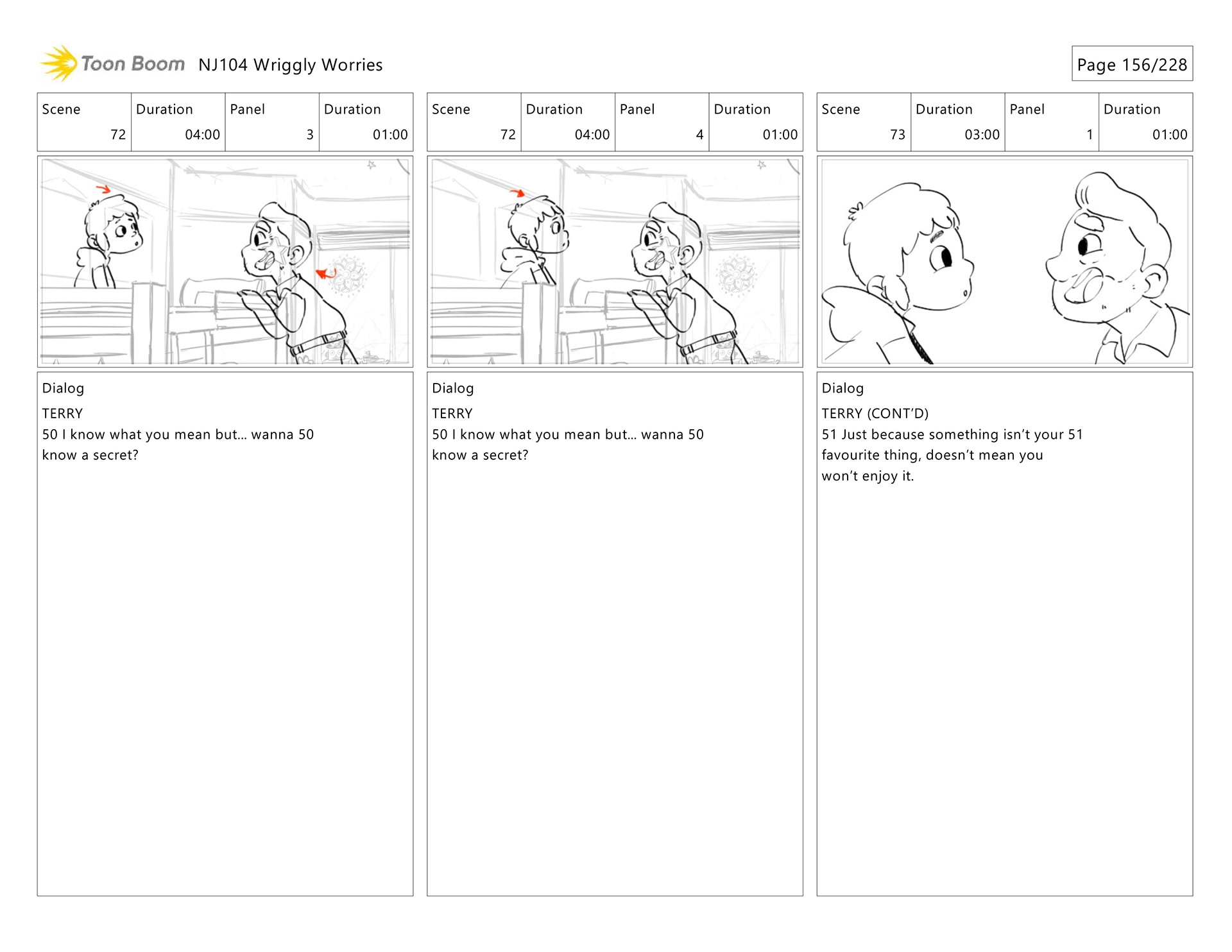 Toon Boom NJ104 Wriggly Worries

Page 156/228

| Scene | Duration | Panel | Duration |
|---|---|---|---|
| 72 | 04:00 | 3 | 01:00 |

Dialog
TERRY
50 I know what you mean but... wanna 50
know a secret?

| Scene | Duration | Panel | Duration |
|---|---|---|---|
| 72 | 04:00 | 4 | 01:00 |

Dialog
TERRY
50 I know what you mean but... wanna 50
know a secret?

| Scene | Duration | Panel | Duration |
|---|---|---|---|
| 73 | 03:00 | 1 | 01:00 |

Dialog
TERRY (CONT'D)
51 Just because something isn't your 51
favourite thing, doesn't mean you
won't enjoy it.