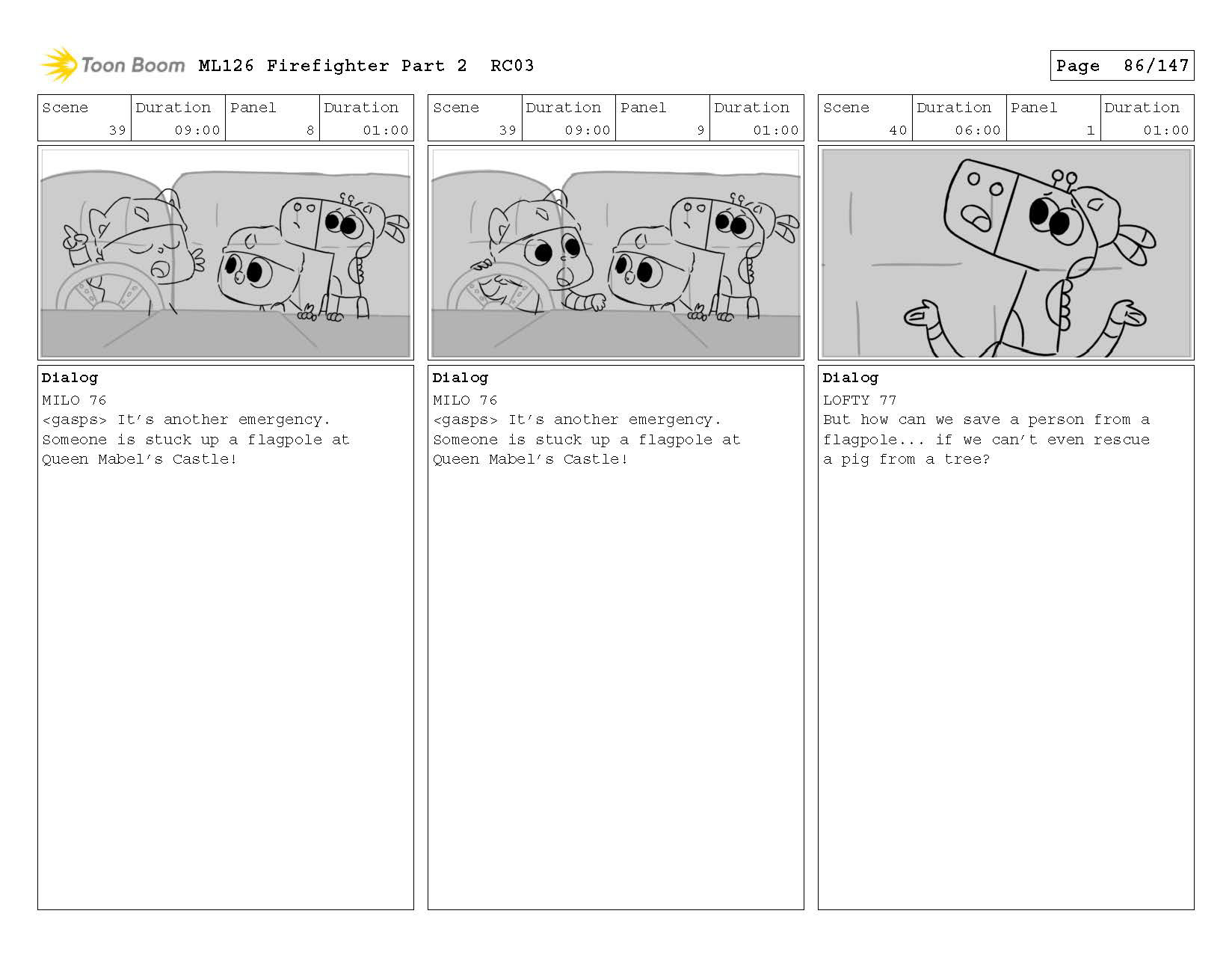 Toon Boom ML126 Firefighter Part 2 RC03

Page 86/147

| Scene | Duration | Panel | Duration |
|---|---|---|---|
| 39 | 09:00 | 8 | 01:00 |

Dialog
MILO 76
<gasps> It's another emergency. Someone is stuck up a flagpole at Queen Mabel's Castle!

| Scene | Duration | Panel | Duration |
|---|---|---|---|
| 39 | 09:00 | 9 | 01:00 |

Dialog
MILO 76
<gasps> It's another emergency. Someone is stuck up a flagpole at Queen Mabel's Castle!

| Scene | Duration | Panel | Duration |
|---|---|---|---|
| 40 | 06:00 | 1 | 01:00 |

Dialog
LOFTY 77
But how can we save a person from a flagpole... if we can't even rescue a pig from a tree?